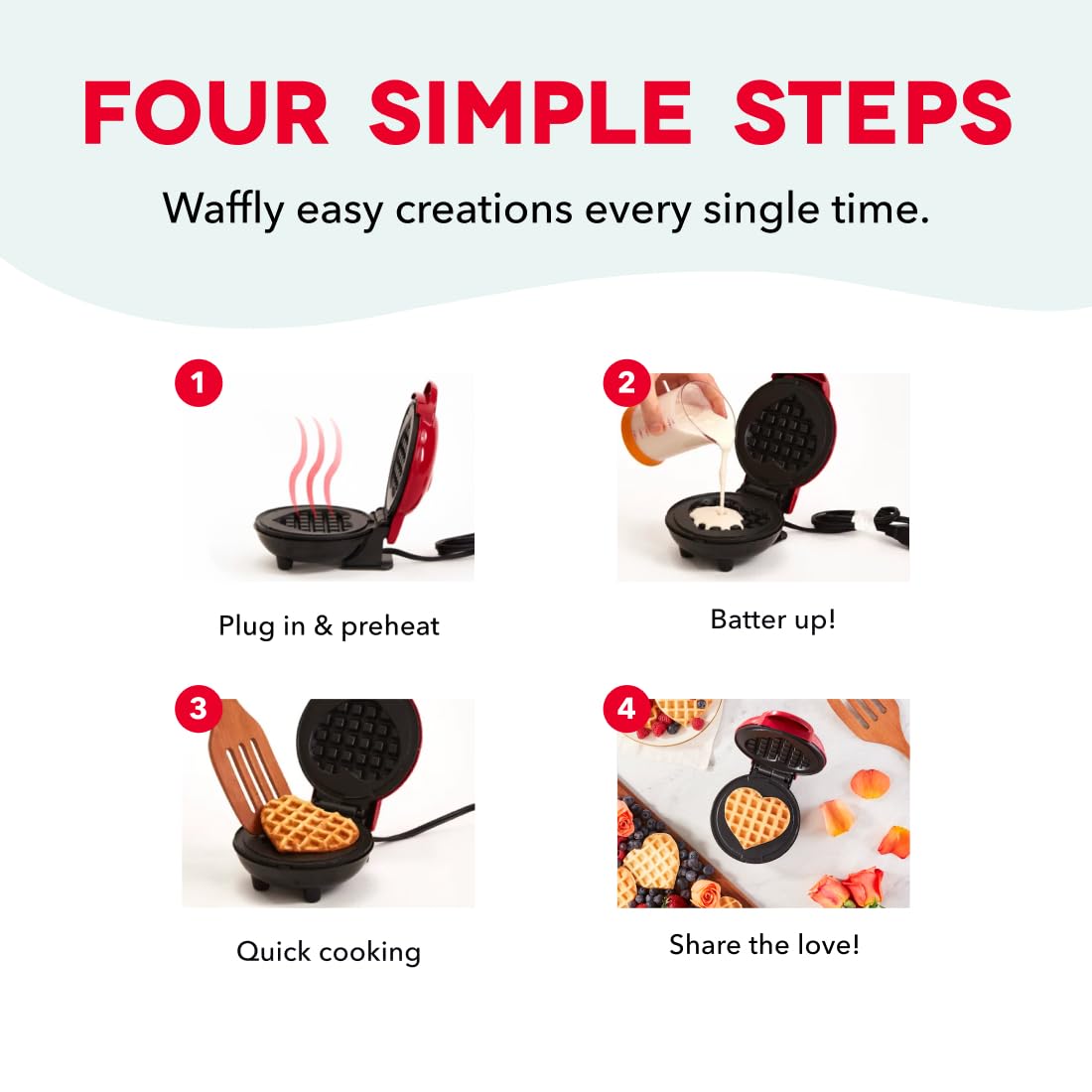 FOUR SIMPLE STEPS

Waffly easy creations every single time.

1

Plug in & preheat

2

Batter up!

3

Quick cooking

4

Share the love!