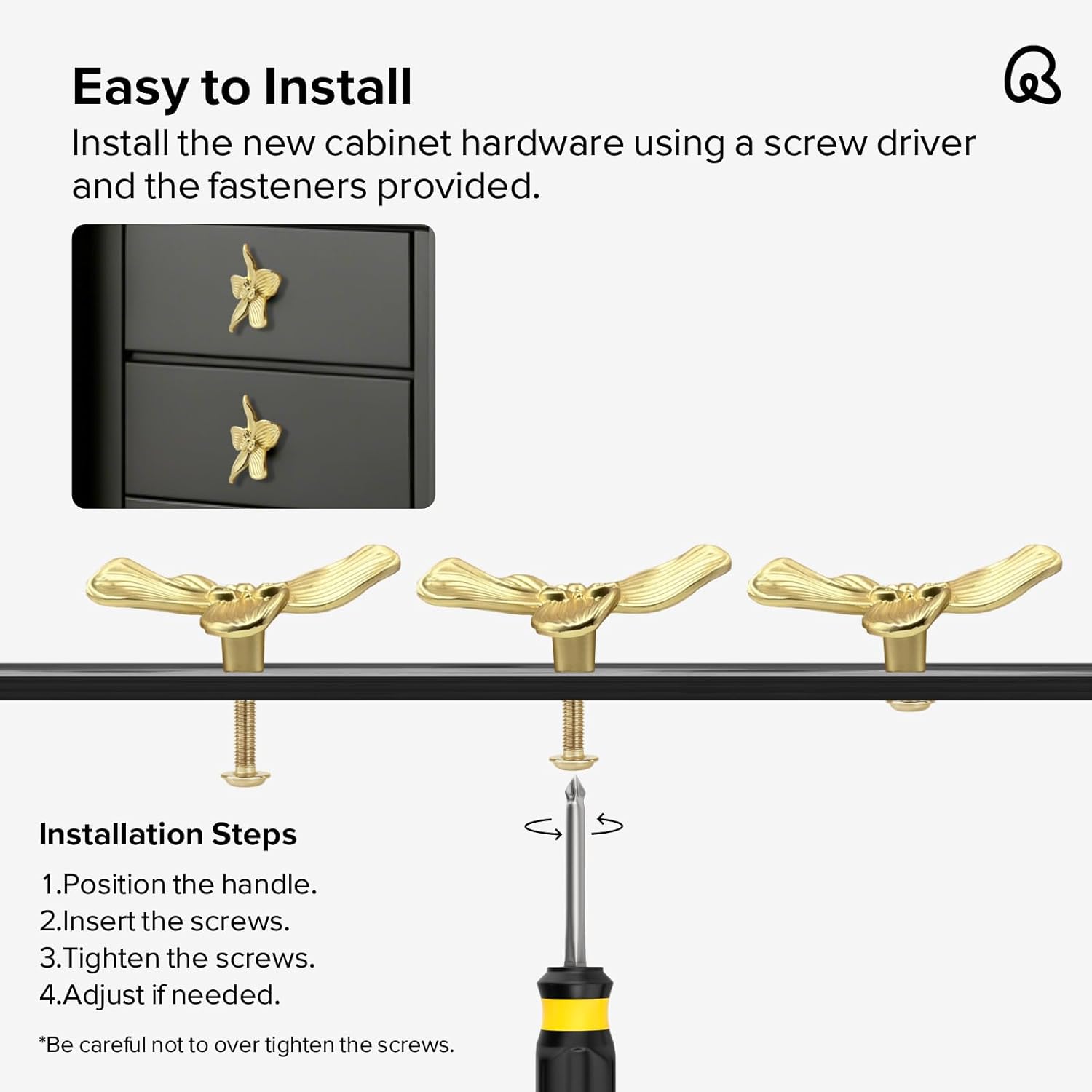 Easy to Install

Install the new cabinet hardware using a screw driver and the fasteners provided.

Installation Steps

1.Position the handle.
2.Insert the screws.
3.Tighten the screws.
4.Adjust if needed.

*Be careful not to over tighten the screws.