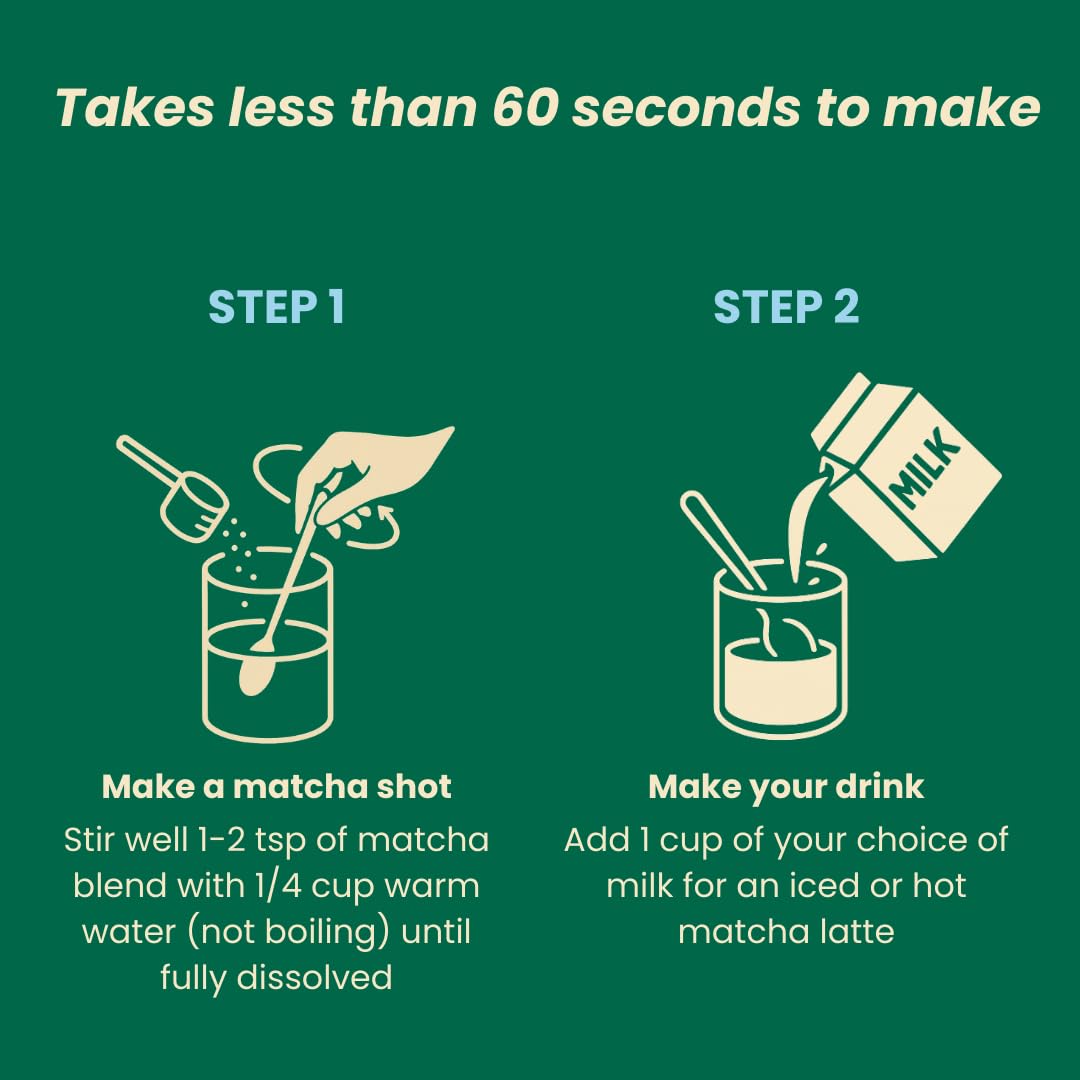 Takes less than 60 seconds to make

STEP 1

Make a matcha shot
Stir well 1-2 tsp of matcha blend with 1/4 cup warm water (not boiling) until fully dissolved

STEP 2

MILK

Make your drink
Add 1 cup of your choice of milk for an iced or hot matcha latte