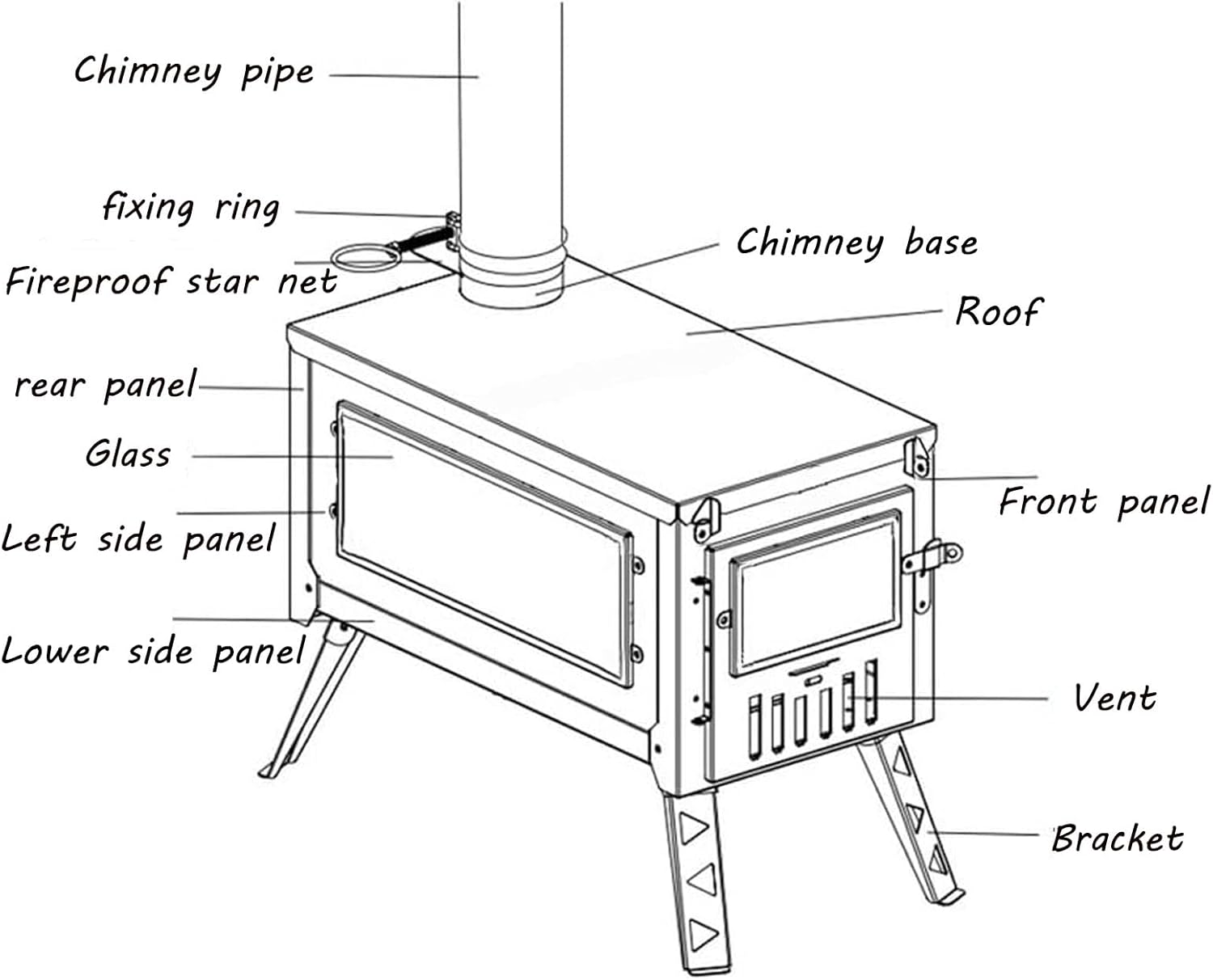 Chimney pipe

fixing ring

Fireproof star net

Chimney base

Roof

rear panel

Glass

Left side panel

Lower side panel

Front panel

Vent

Bracket