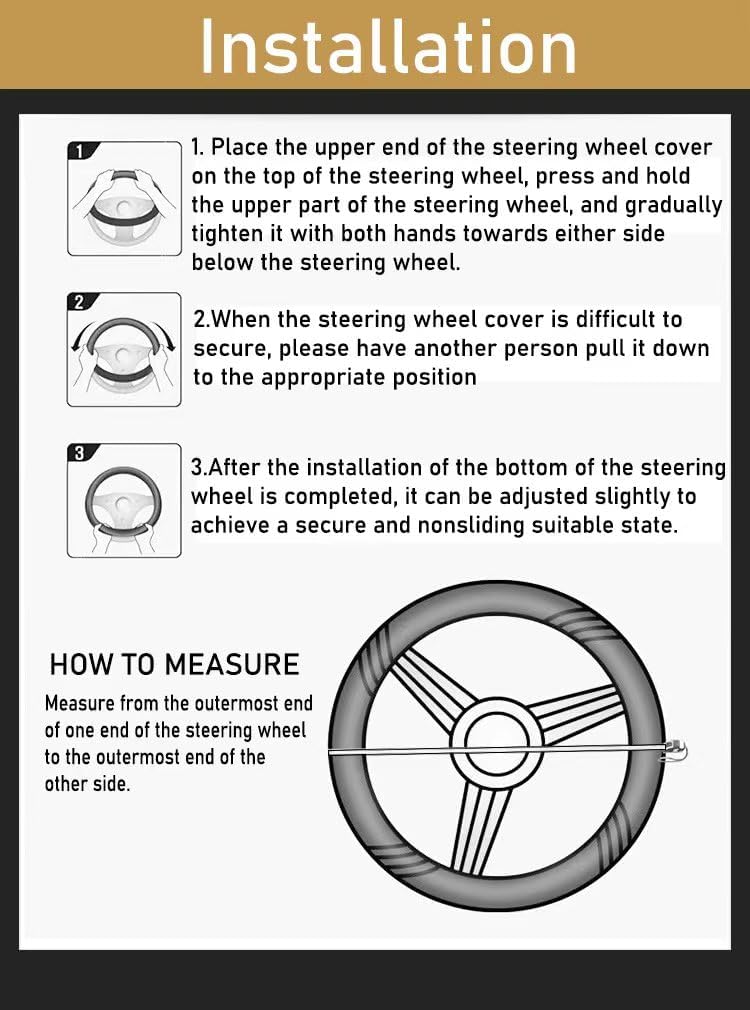 Installation

1

1. Place the upper end of the steering wheel cover on the top of the steering wheel, press and hold the upper part of the steering wheel, and gradually tighten it with both hands towards either side below the steering wheel.

2

2.When the steering wheel cover is difficult to secure, please have another person pull it down to the appropriate position

3

3.After the installation of the bottom of the steering wheel is completed, it can be adjusted slightly to achieve a secure and nonsliding suitable state.

HOW TO MEASURE

Measure from the outermost end of one end of the steering wheel to the outermost end of the other side.