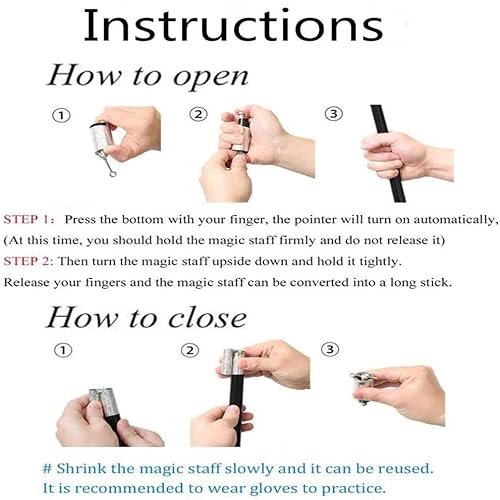 Instructions

How to open

①

②

③

STEP 1: Press the bottom with your finger, the pointer will turn on automatically, (At this time, you should hold the magic staff firmly and do not release it)

STEP 2: Then turn the magic staff upside down and hold it tightly. Release your fingers and the magic staff can be converted into a long stick.

How to close

①

②

③

# Shrink the magic staff slowly and it can be reused. It is recommended to wear gloves to practice.