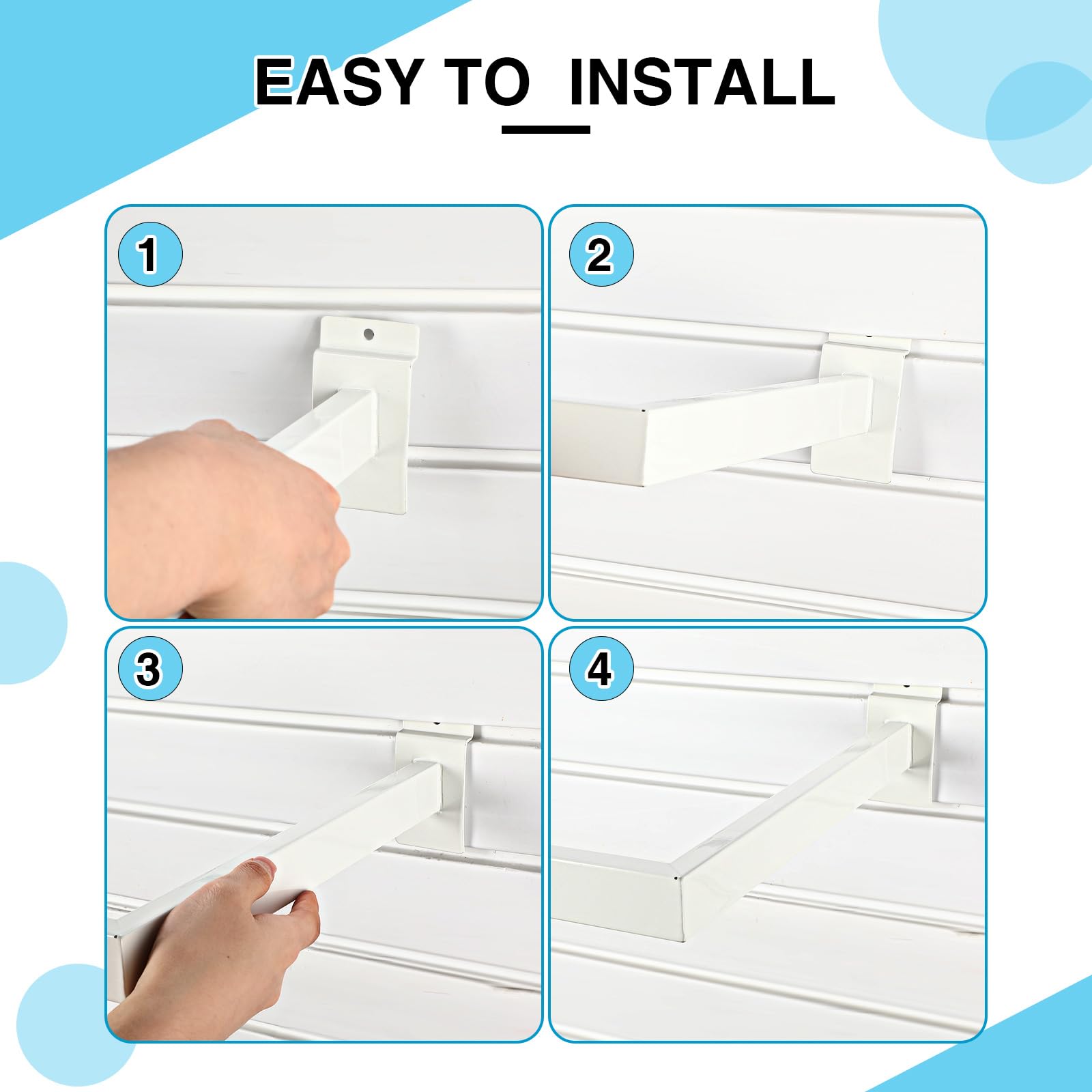 EASY TO INSTALL

1

2

3

4