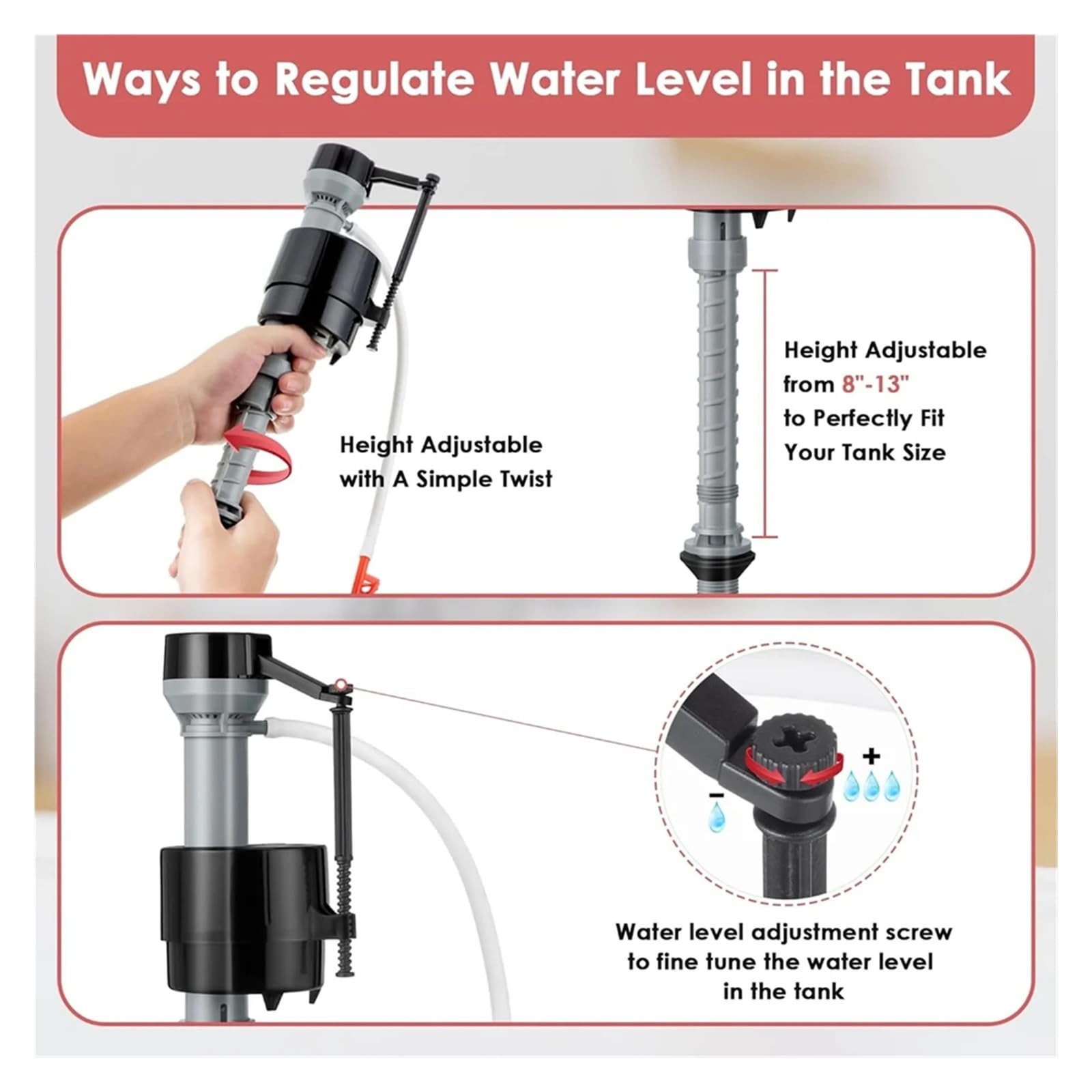 Ways to Regulate Water Level in the Tank

Height Adjustable with A Simple Twist

Height Adjustable from 8"-13" to Perfectly Fit Your Tank Size

+

−

Water level adjustment screw to fine tune the water level in the tank