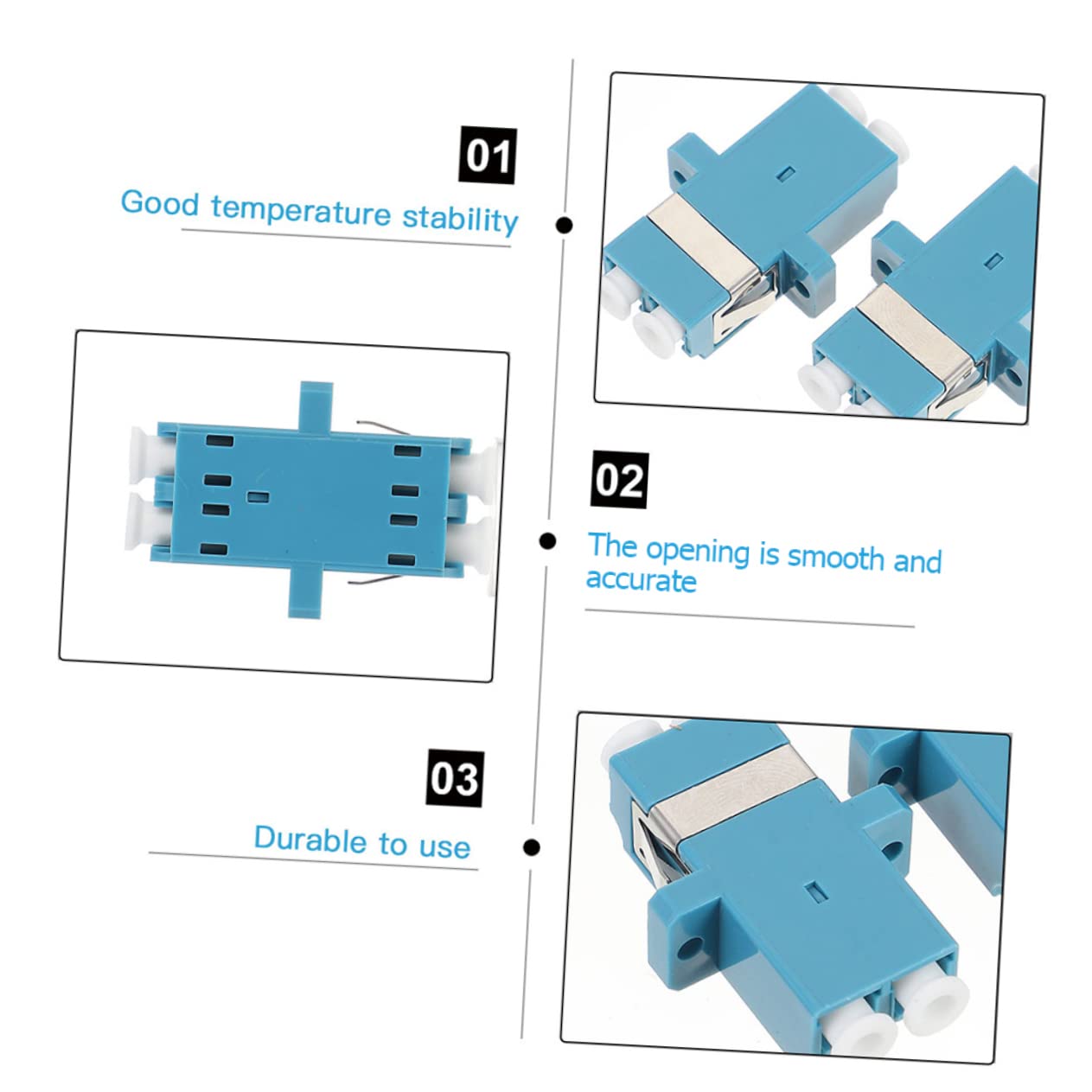 01

Good temperature stability

02

The opening is smooth and accurate

03

Durable to use