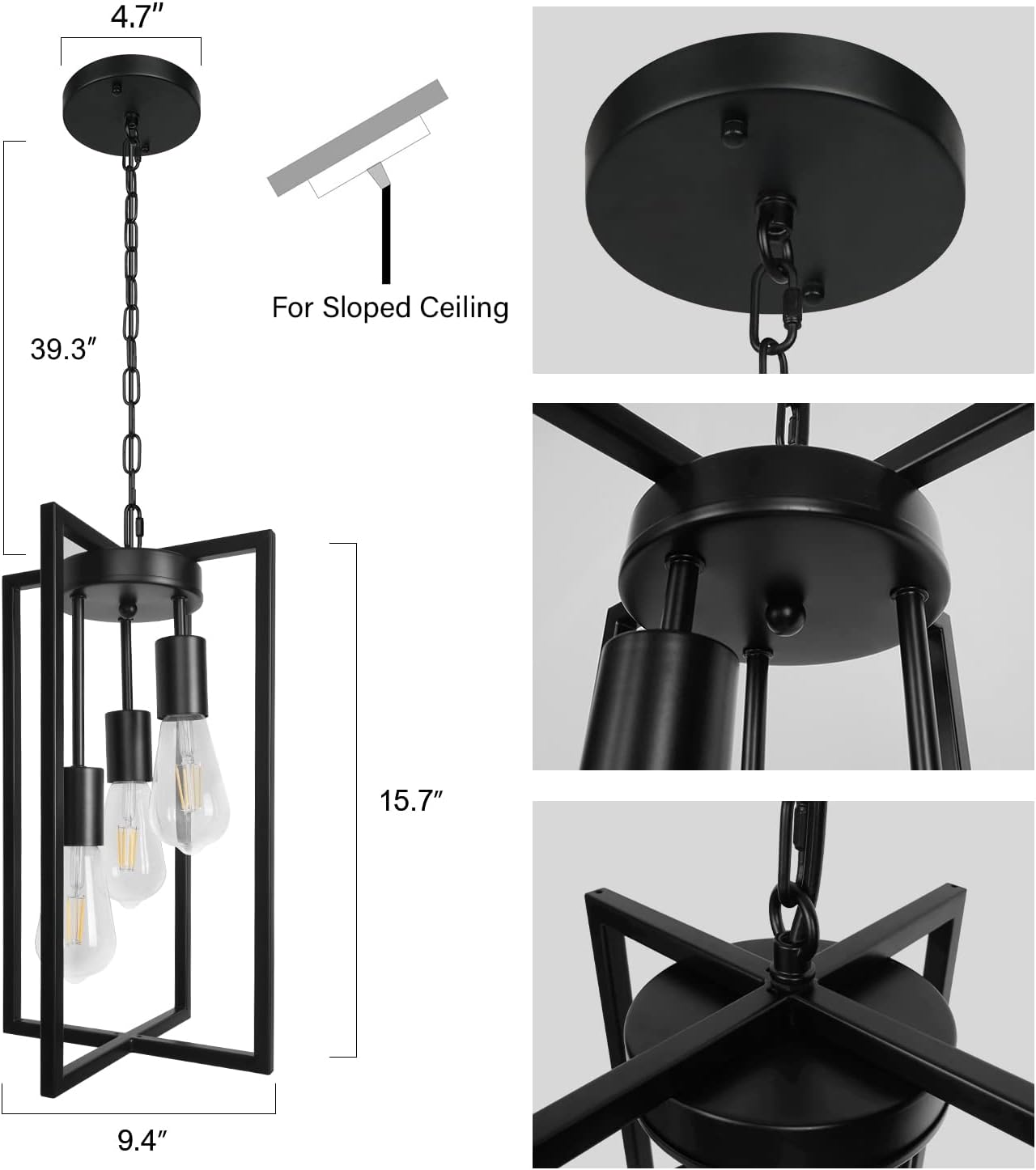 4.7″

For Sloped Ceiling

39.3″

15.7″

9.4″