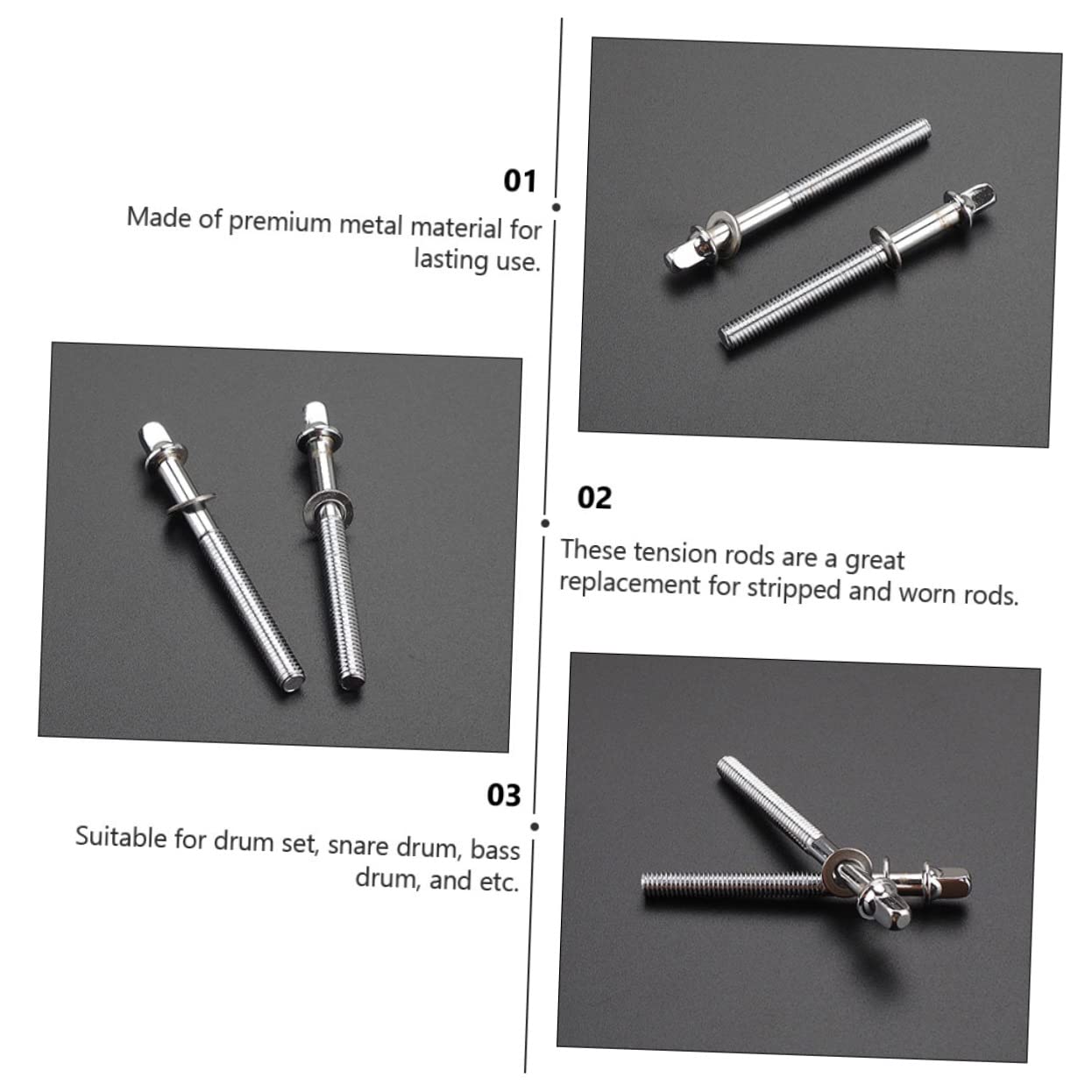 01
Made of premium metal material for lasting use.

02
These tension rods are a great replacement for stripped and worn rods.

03
Suitable for drum set, snare drum, bass drum, and etc.