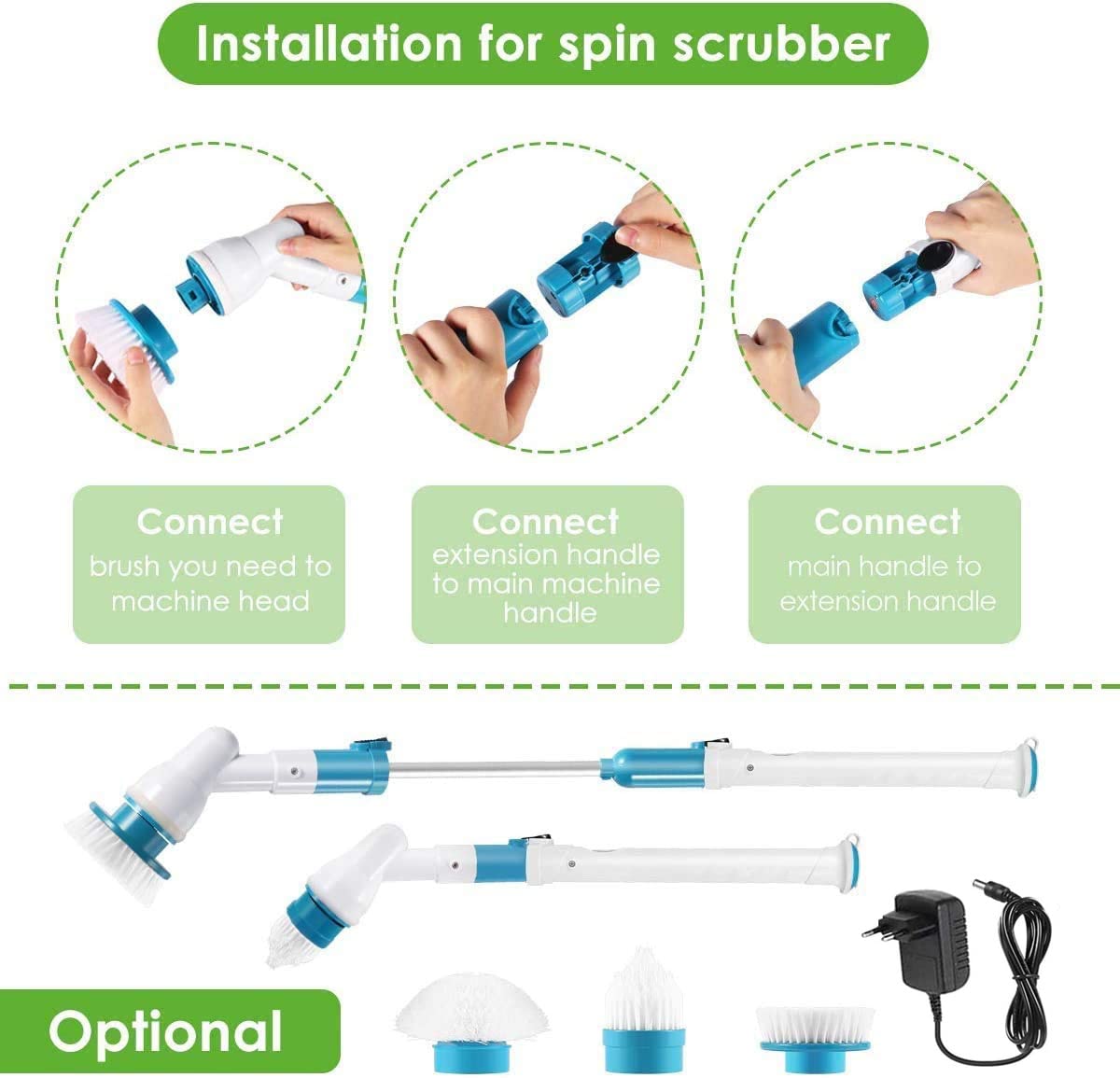 Installation for spin scrubber

Connect
brush you need to machine head

Connect
extension handle to main machine handle

Connect
main handle to extension handle

Optional