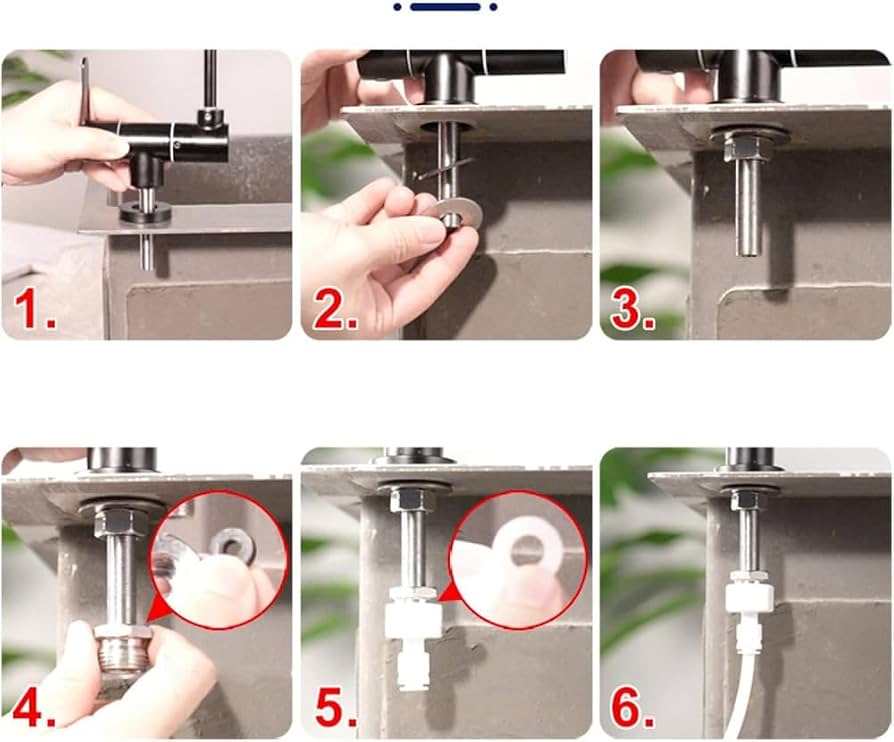 1.

2.

3.

4.

5.

6.