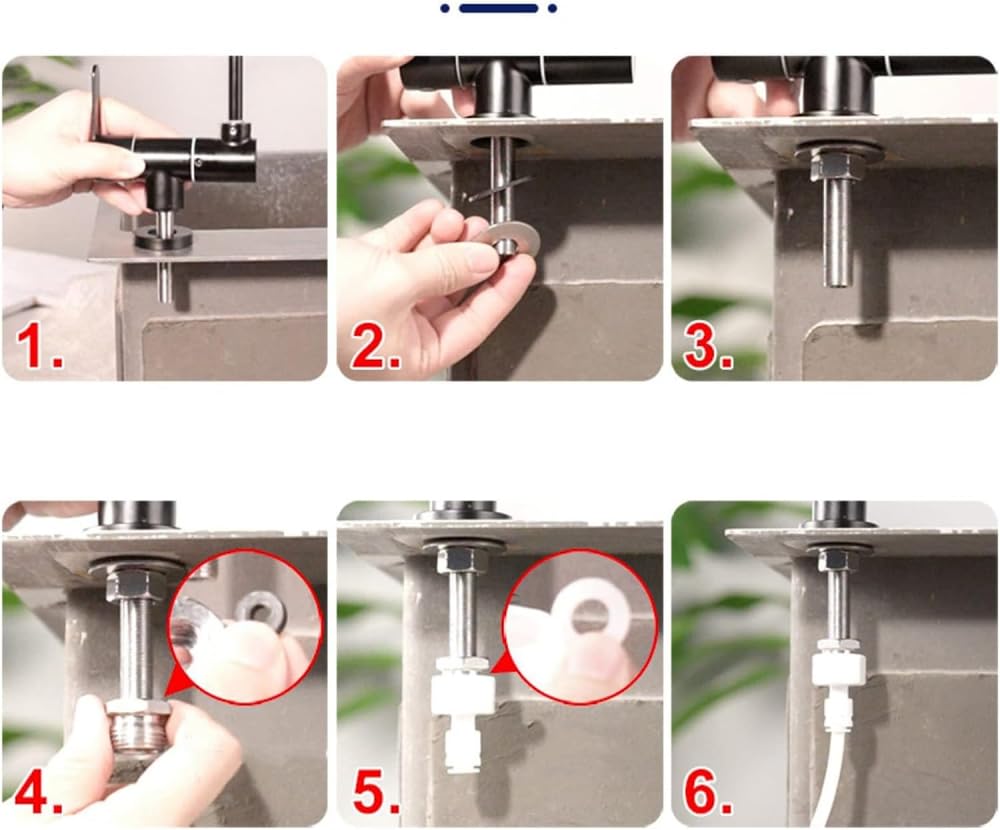 1.

2.

3.

4.

5.

6.