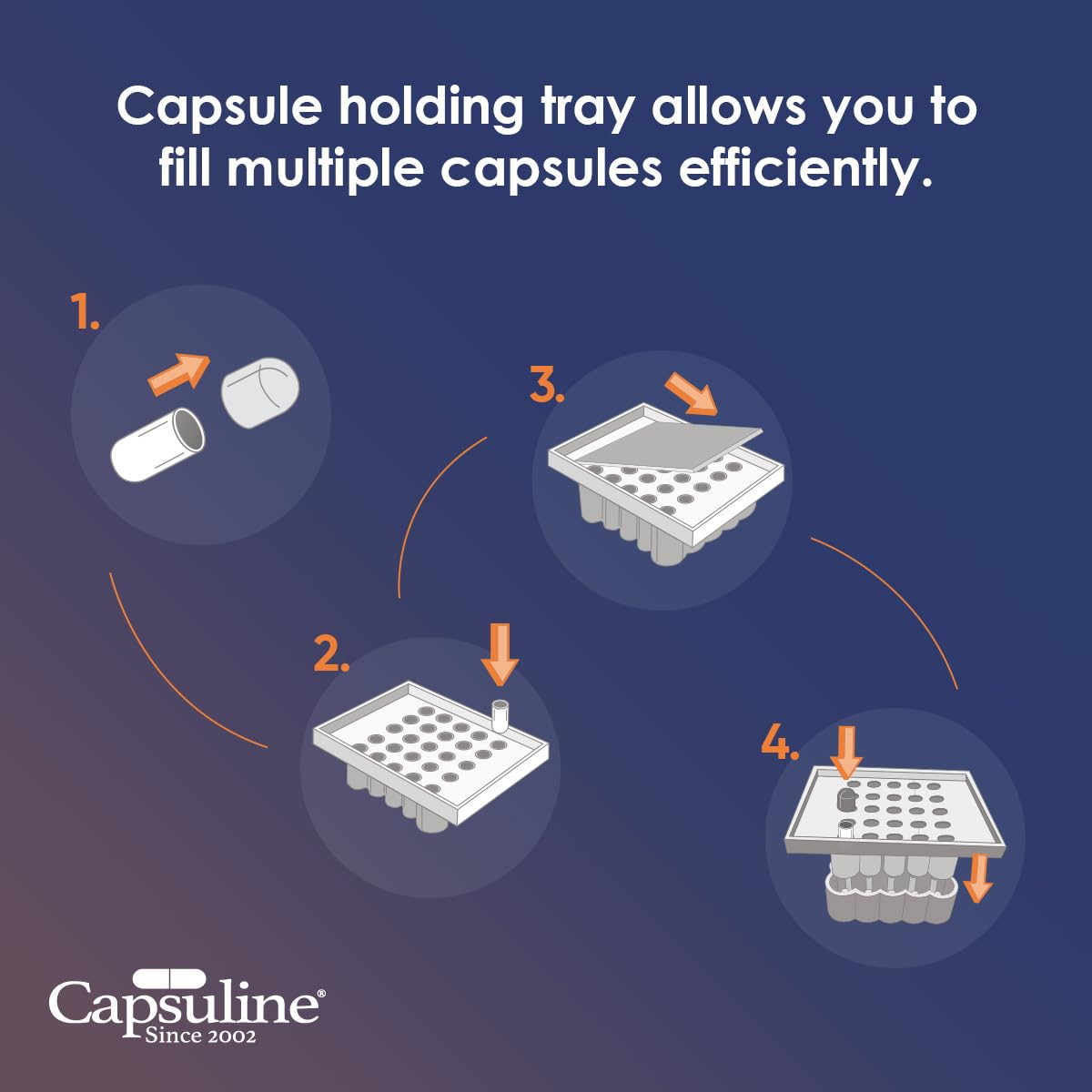 Capsule holding tray allows you to fill multiple capsules efficiently.

1.

3.

2.

4.

Capsuline®
Since 2002