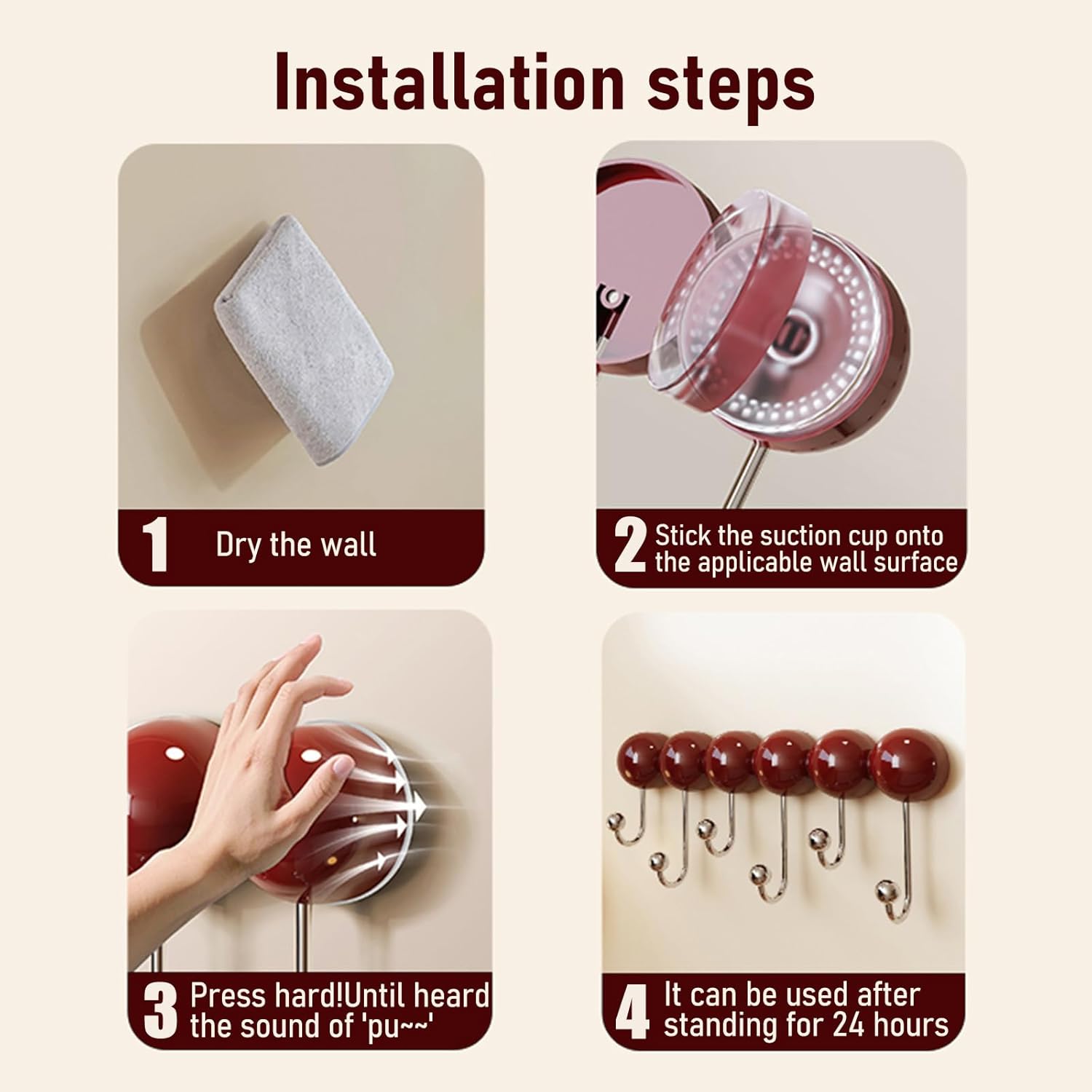 Installation steps

1 Dry the wall

2 Stick the suction cup onto the applicable wall surface

3 Press hard!Until heard the sound of 'pu~~'

4 It can be used after standing for 24 hours