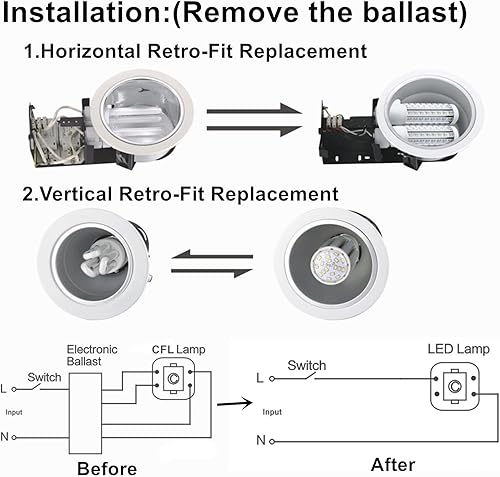 Installation:(Remove the ballast)

1.Horizontal Retro-Fit Replacement

2.Vertical Retro-Fit Replacement

Electronic Ballast

CFL Lamp

Switch

L

Input

N

Before

LED Lamp

Switch

L

Input

N

After