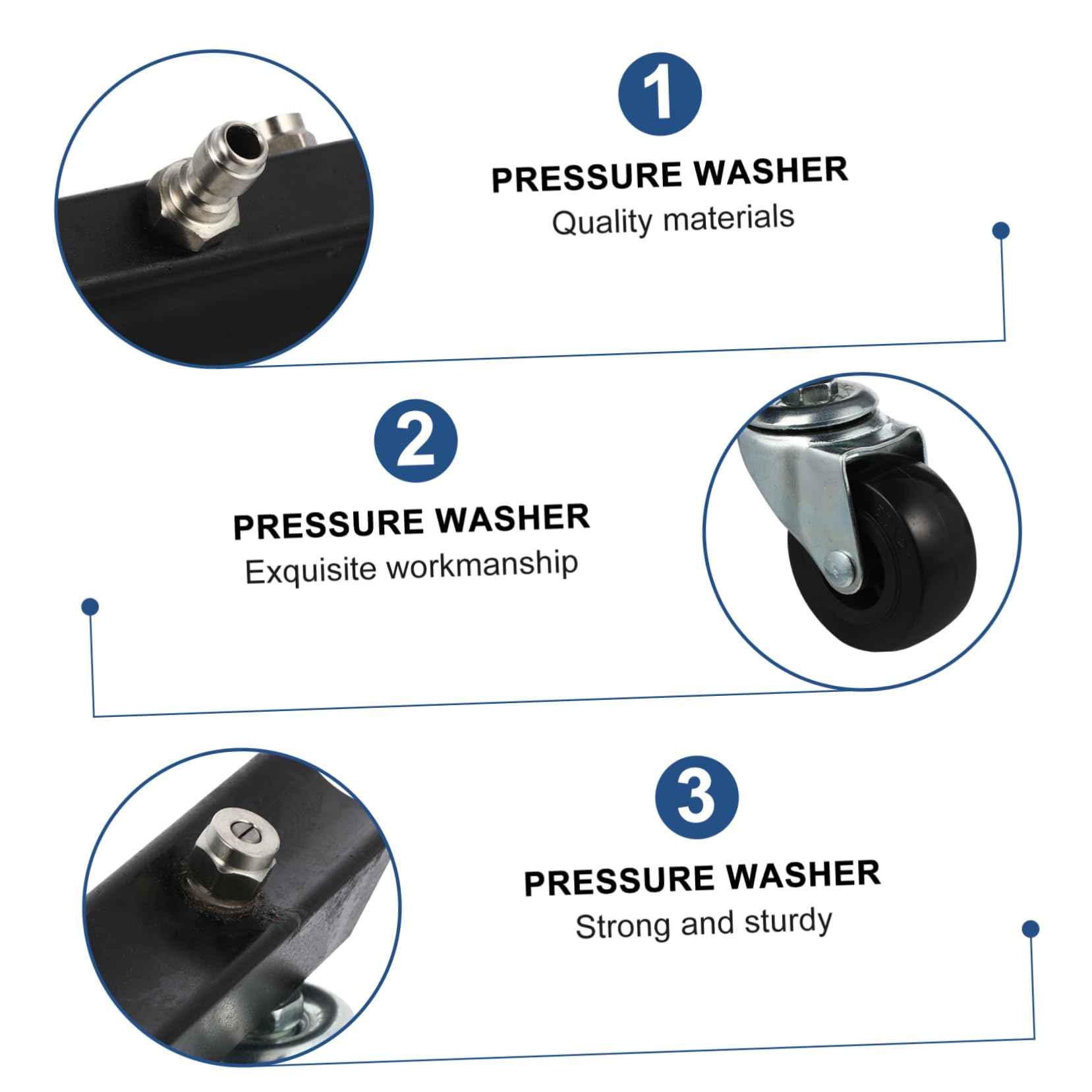 1

PRESSURE WASHER
Quality materials

2

PRESSURE WASHER
Exquisite workmanship

3

PRESSURE WASHER
Strong and sturdy