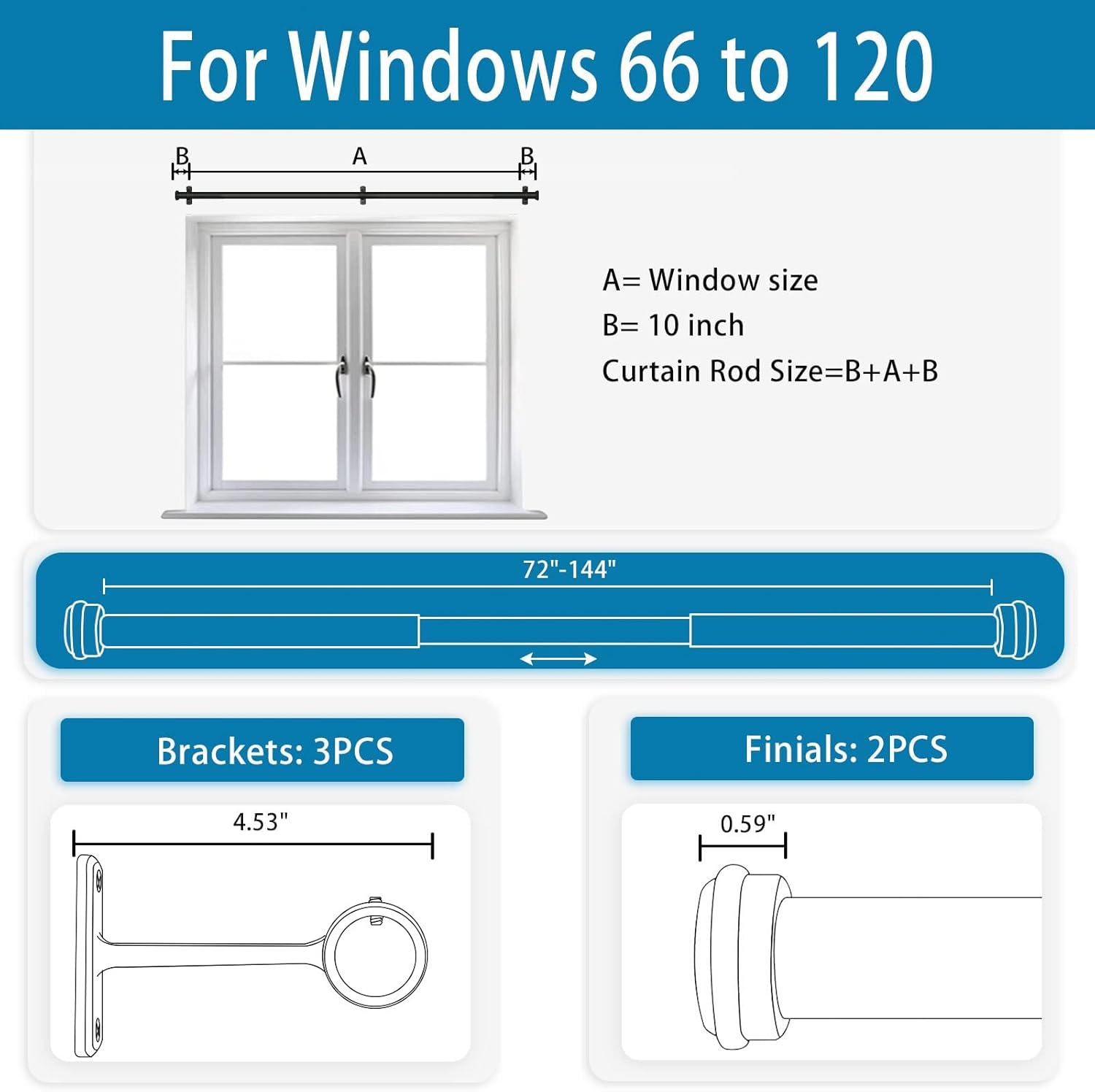 For Windows 66 to 120

B A B

A= Window size
B= 10 inch
Curtain Rod Size=B+A+B

72"-144"

Brackets: 3PCS

4.53"

Finials: 2PCS

0.59"