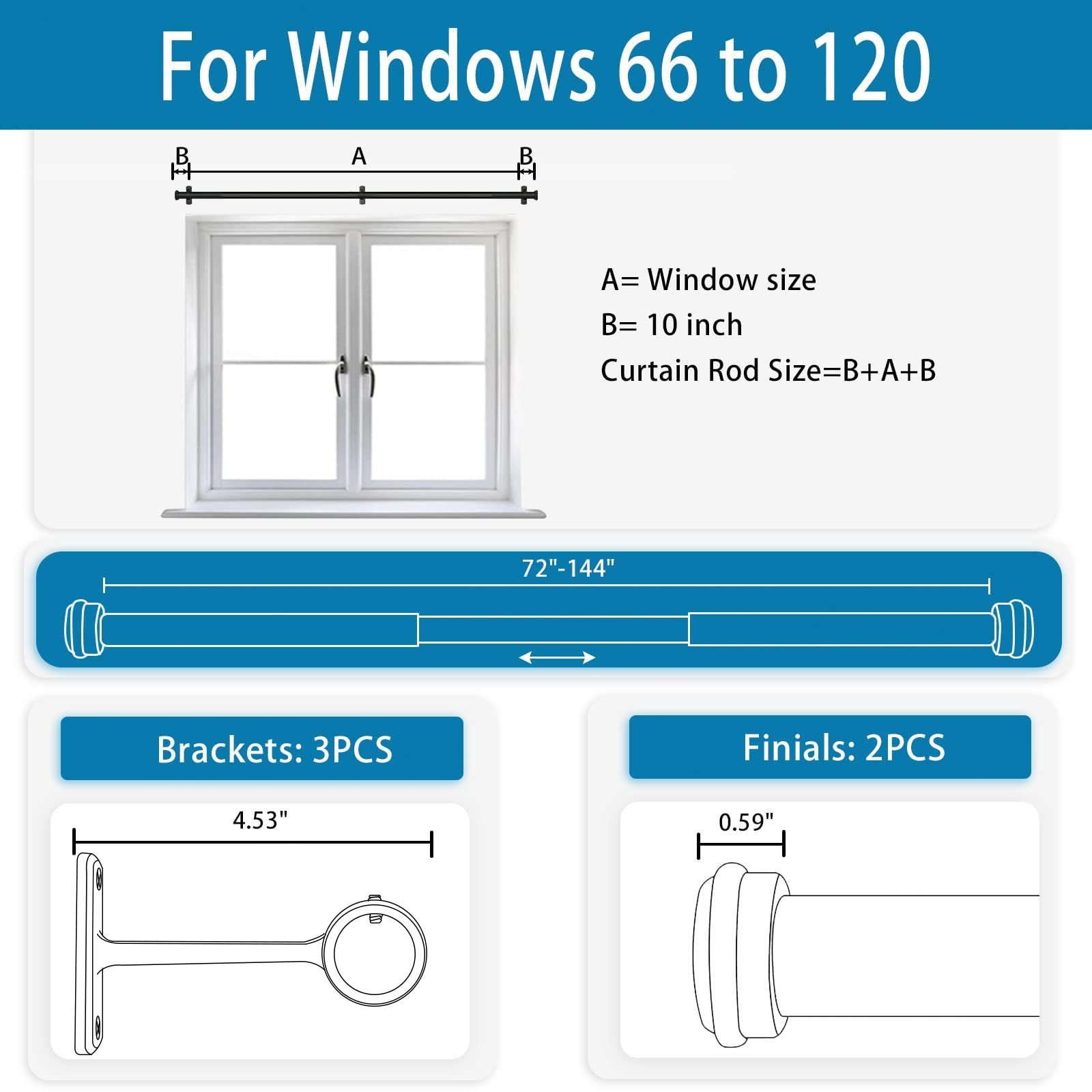 For Windows 66 to 120

B A B

A= Window size
B= 10 inch
Curtain Rod Size=B+A+B

72"-144"

Brackets: 3PCS

4.53"

Finials: 2PCS

0.59"