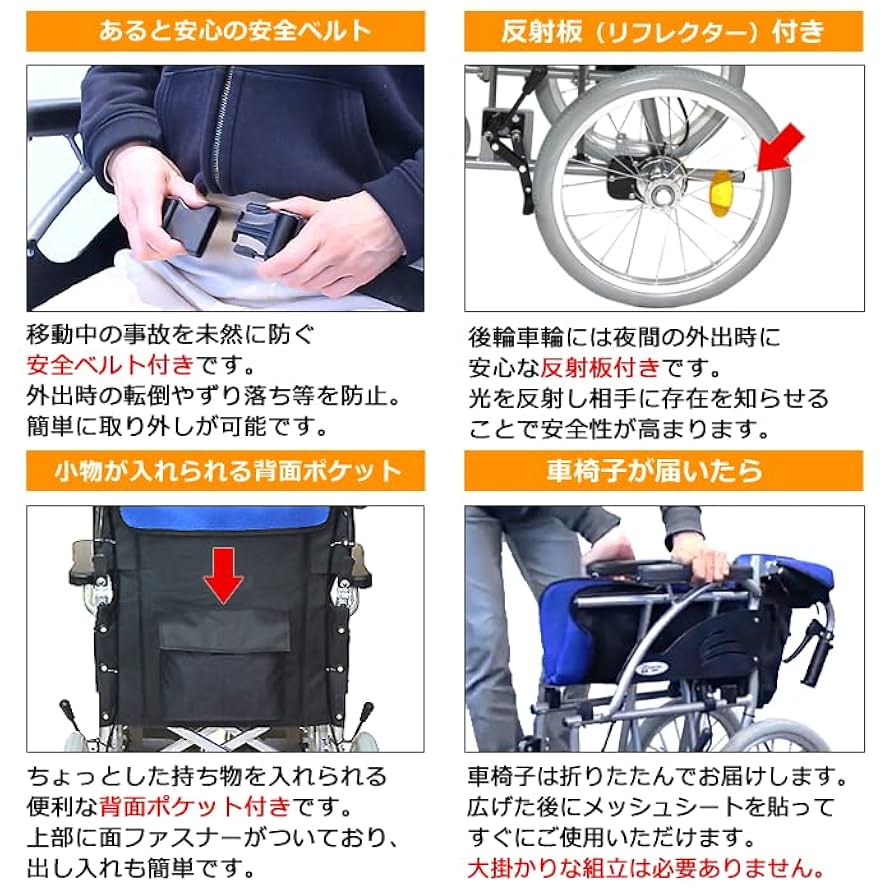 あると安心の安全ベルト

移動中の事故を未然に防ぐ
安全ベルト付きです。
外出時の転倒やずり落ち等を防止。
簡単に取り外しが可能です。

反射板（リフレクター）付き

後輪車輪には夜間の外出時に
安心な反射板付きです。
光を反射し相手に存在を知らせる
ことで安全性が高まります。

小物が入れられる背面ポケット

ちょっとした持ち物を入れられる
便利な背面ポケット付きです。
上部に面ファスナーがついており、
出し入れも簡単です。

車椅子が届いたら

車椅子は折りたたんでお届けします。
広げた後にメッシュシートを貼って
すぐにご使用いただけます。
大掛かりな組立は必要ありません。