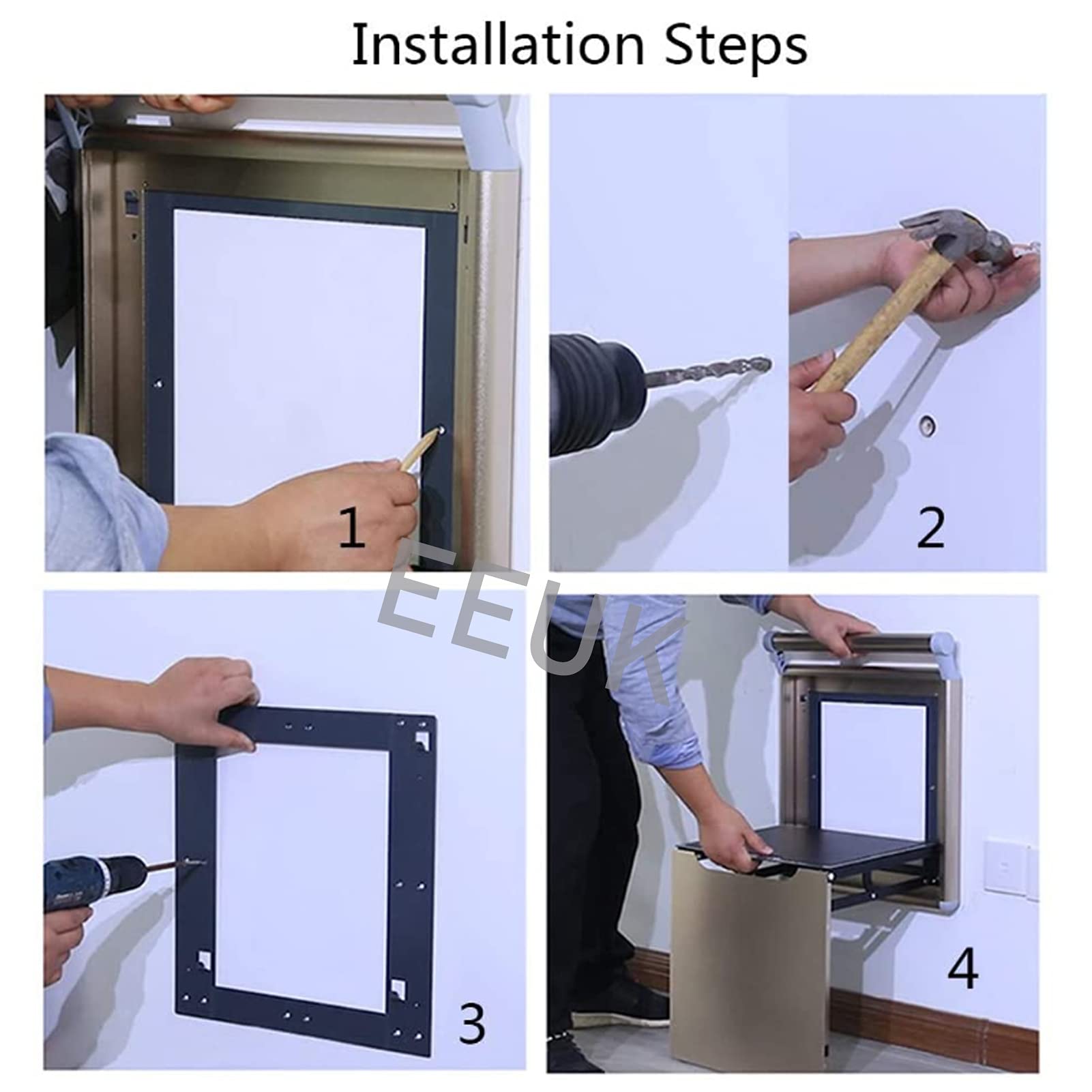 Installation Steps

1

2

EEUK

3

4