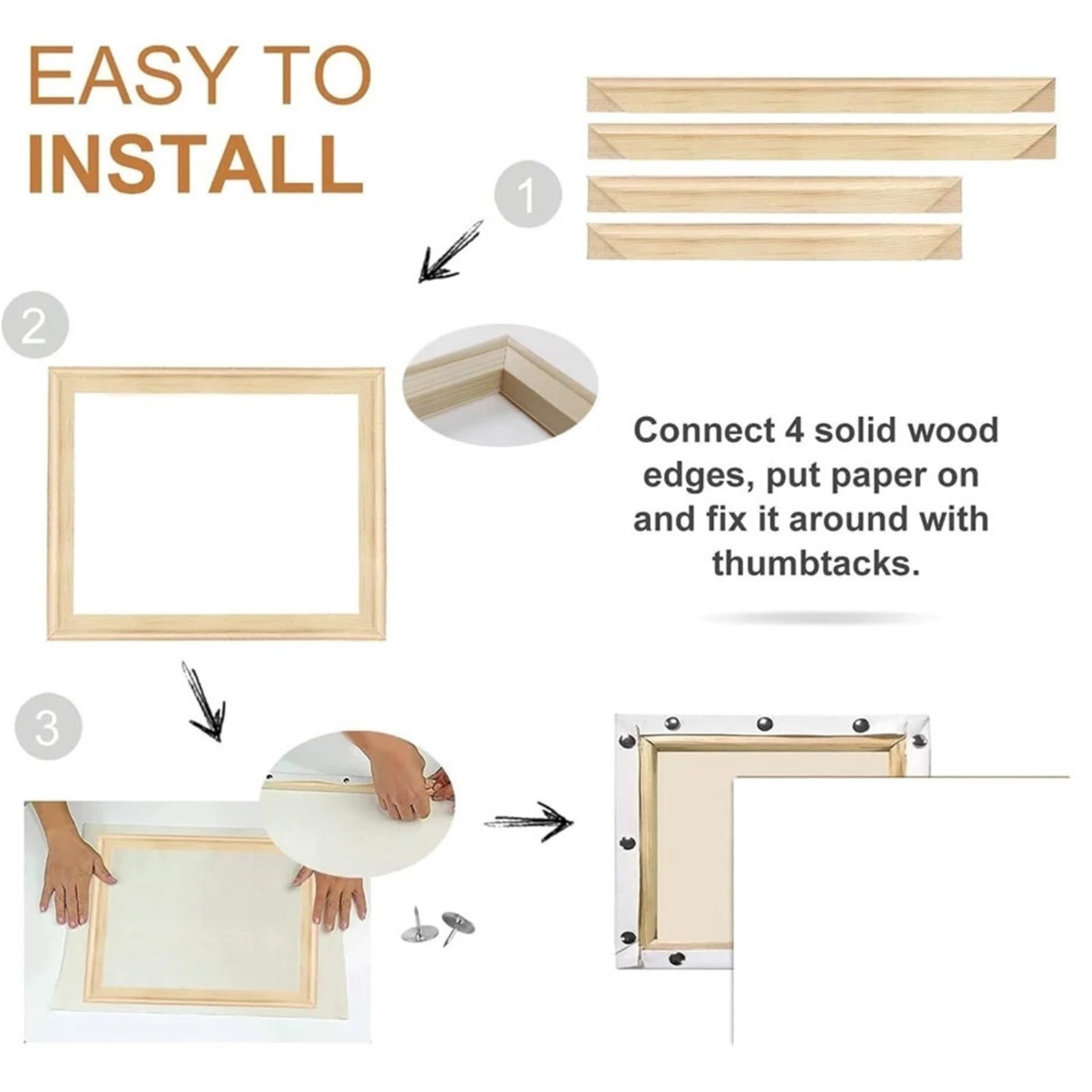 EASY TO
INSTALL

1

2

Connect 4 solid wood edges, put paper on and fix it around with thumbtacks.

3