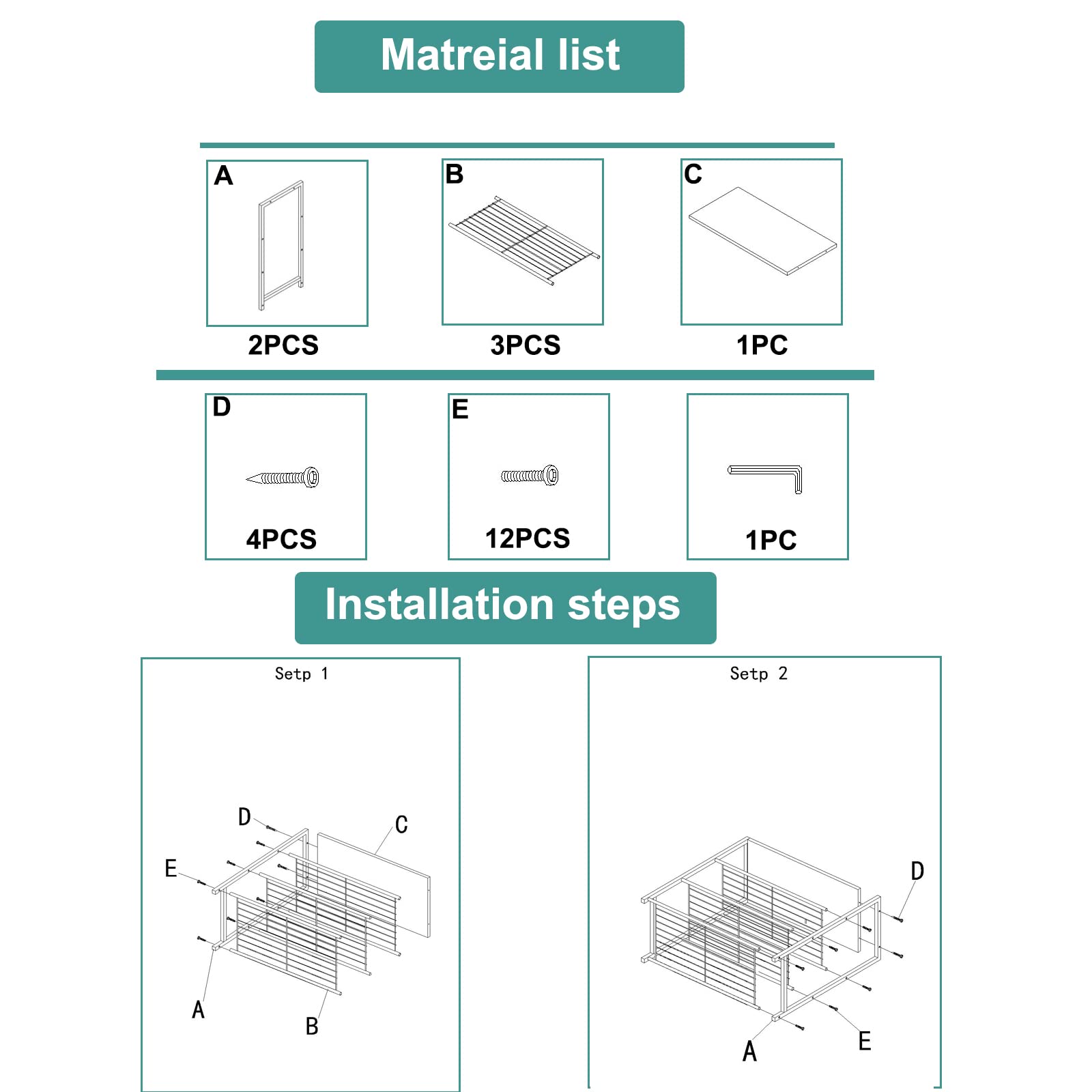 Matreial list

A
2PCS

B
3PCS

C
1PC

D
4PCS

E
12PCS

1PC

Installation steps

Setp 1

D
C
E
A
B

Setp 2

D
A
E