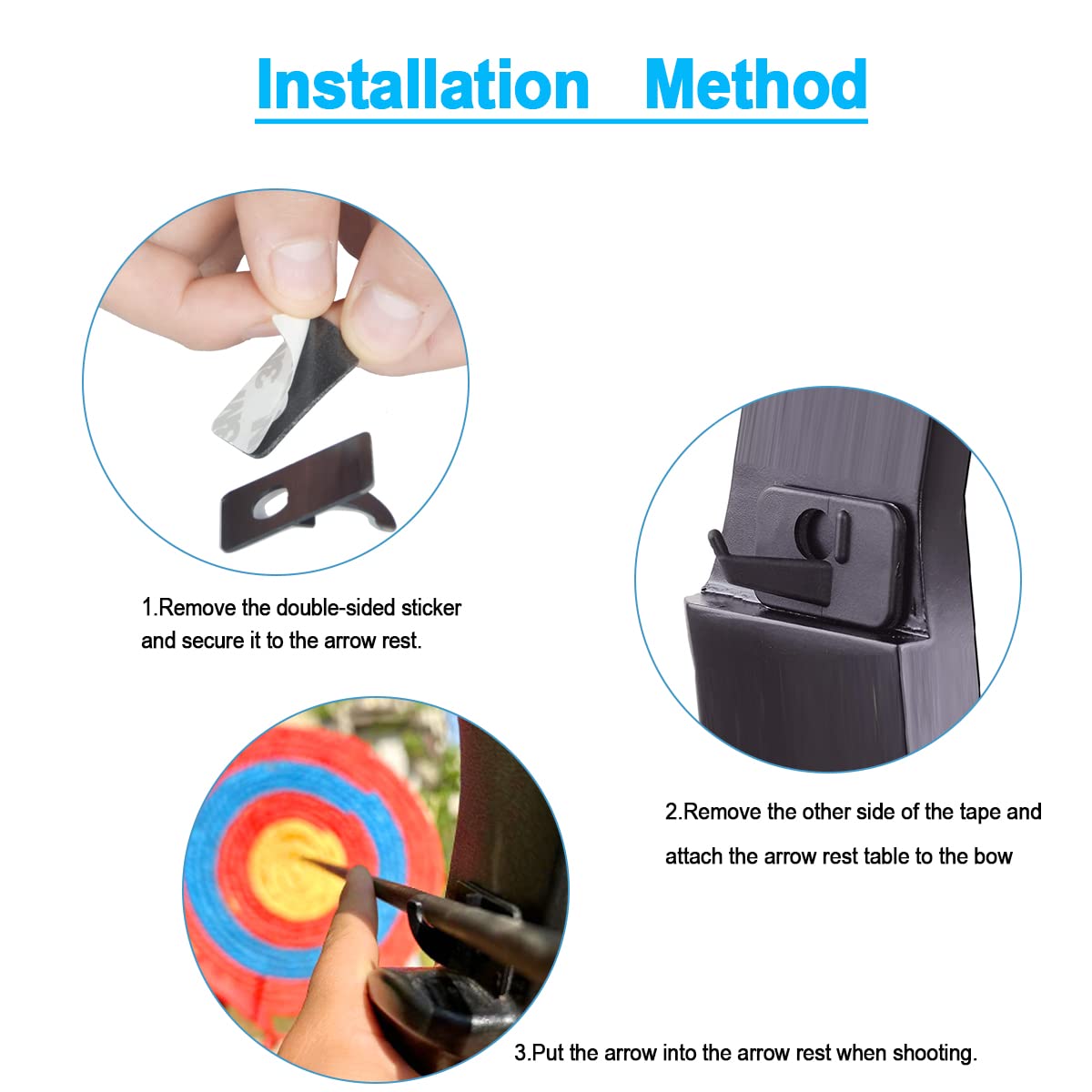 Installation Method

1.Remove the double-sided sticker and secure it to the arrow rest.

2.Remove the other side of the tape and attach the arrow rest table to the bow

3.Put the arrow into the arrow rest when shooting.