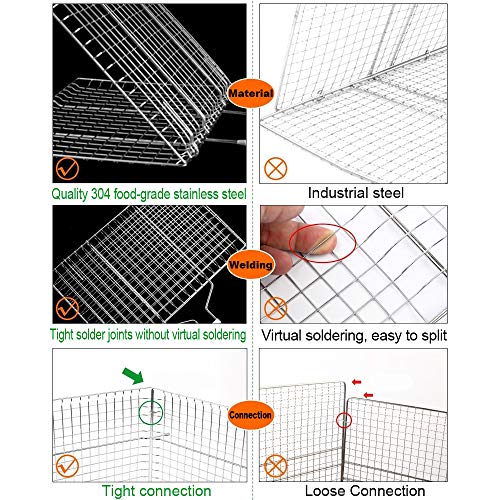 Material

Quality 304 food-grade stainless steel

Industrial steel

Welding

Tight solder joints without virtual soldering

Virtual soldering, easy to split

Connection

Tight connection

Loose Connection