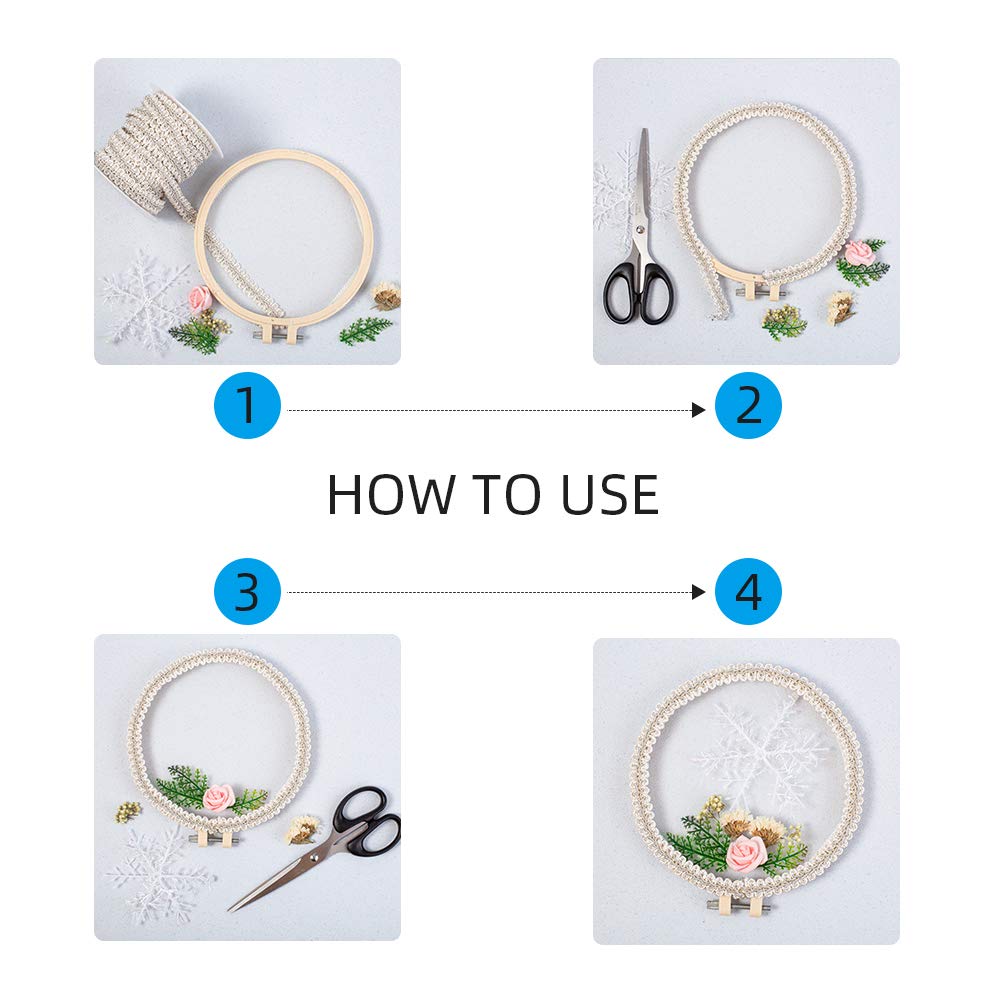 1

2

HOW TO USE

3

4