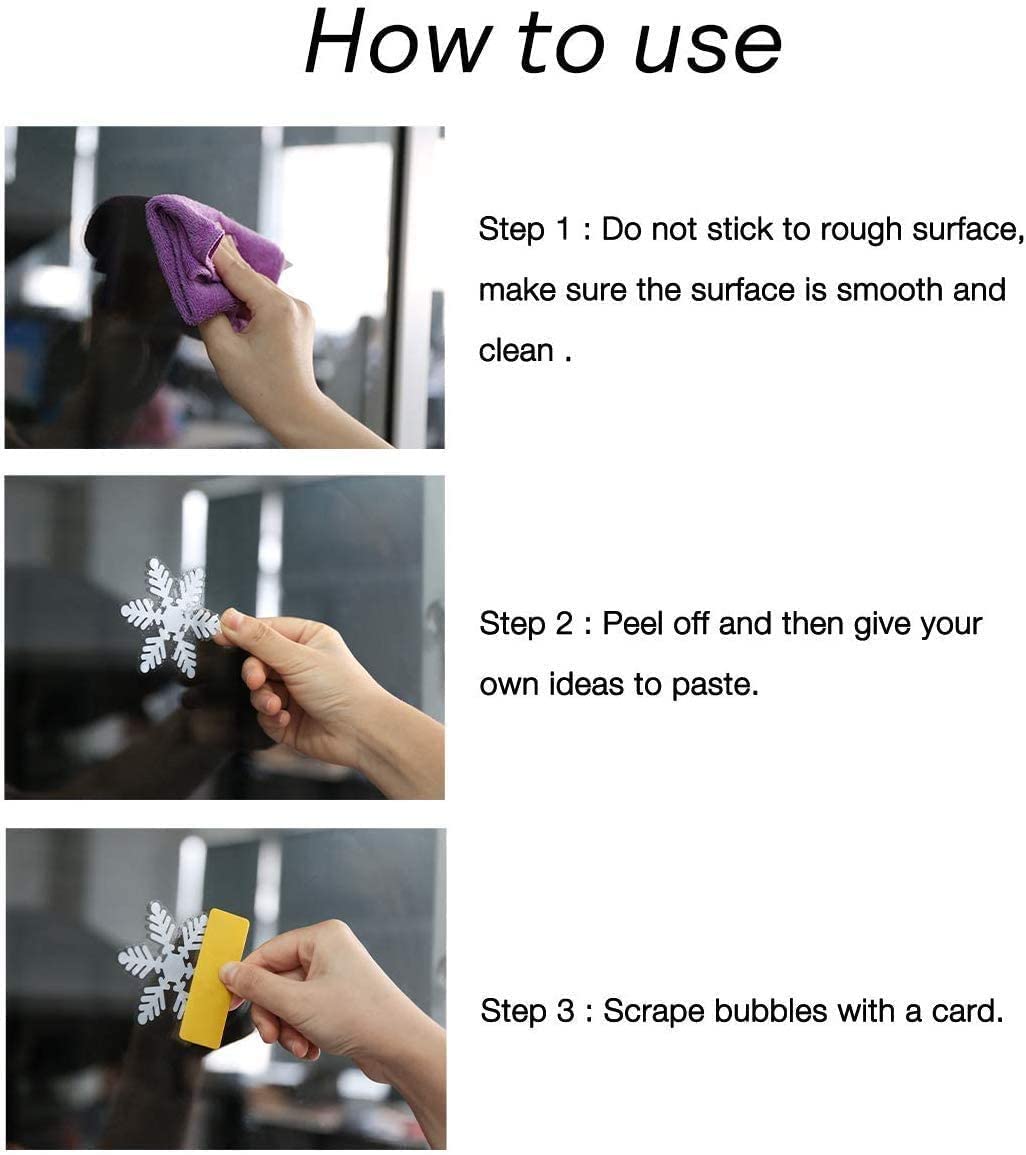 How to use

Step 1 : Do not stick to rough surface, make sure the surface is smooth and clean .

Step 2 : Peel off and then give your own ideas to paste.

Step 3 : Scrape bubbles with a card.