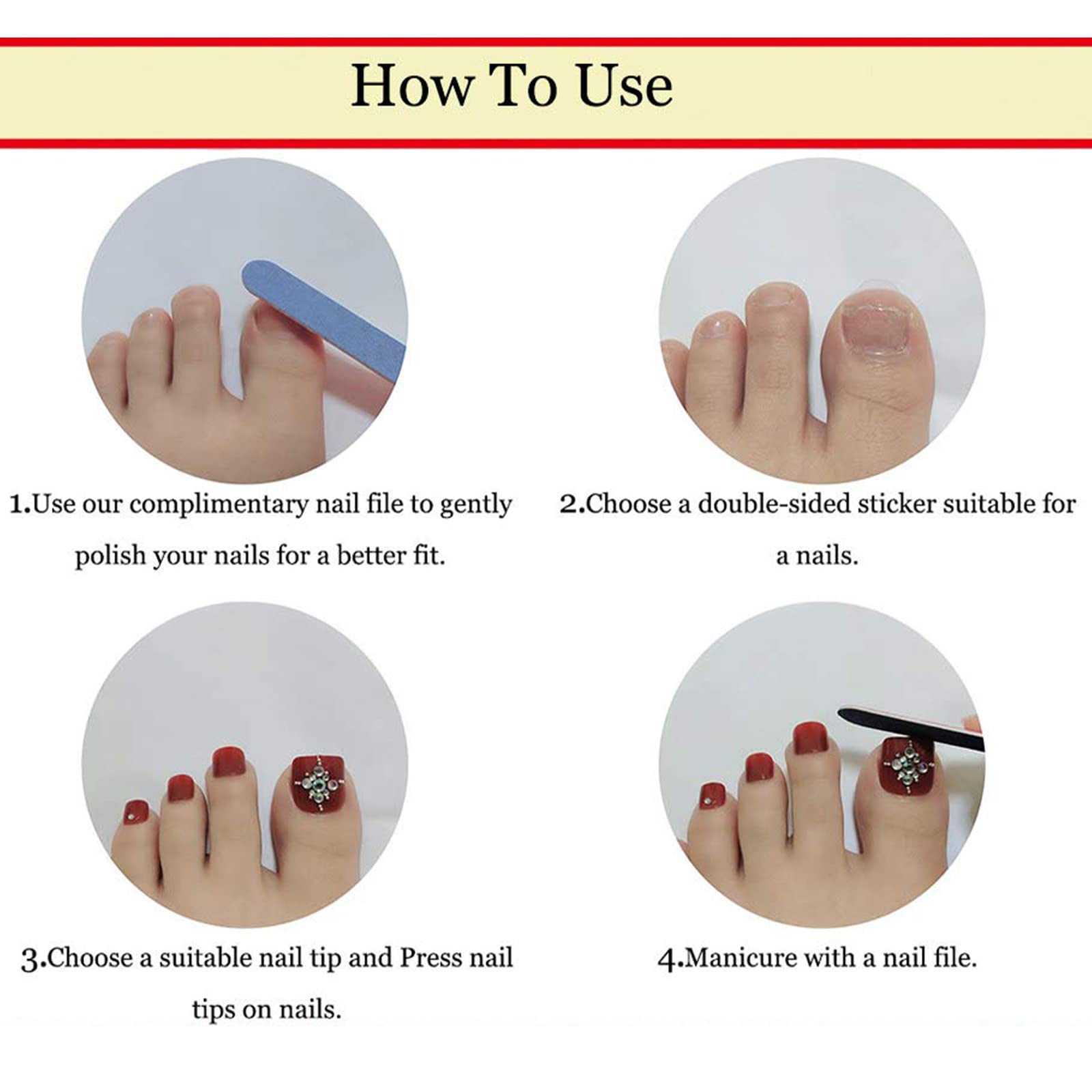 How To Use

1.Use our complimentary nail file to gently polish your nails for a better fit.

2.Choose a double-sided sticker suitable for a nails.

3.Choose a suitable nail tip and Press nail tips on nails.

4.Manicure with a nail file.