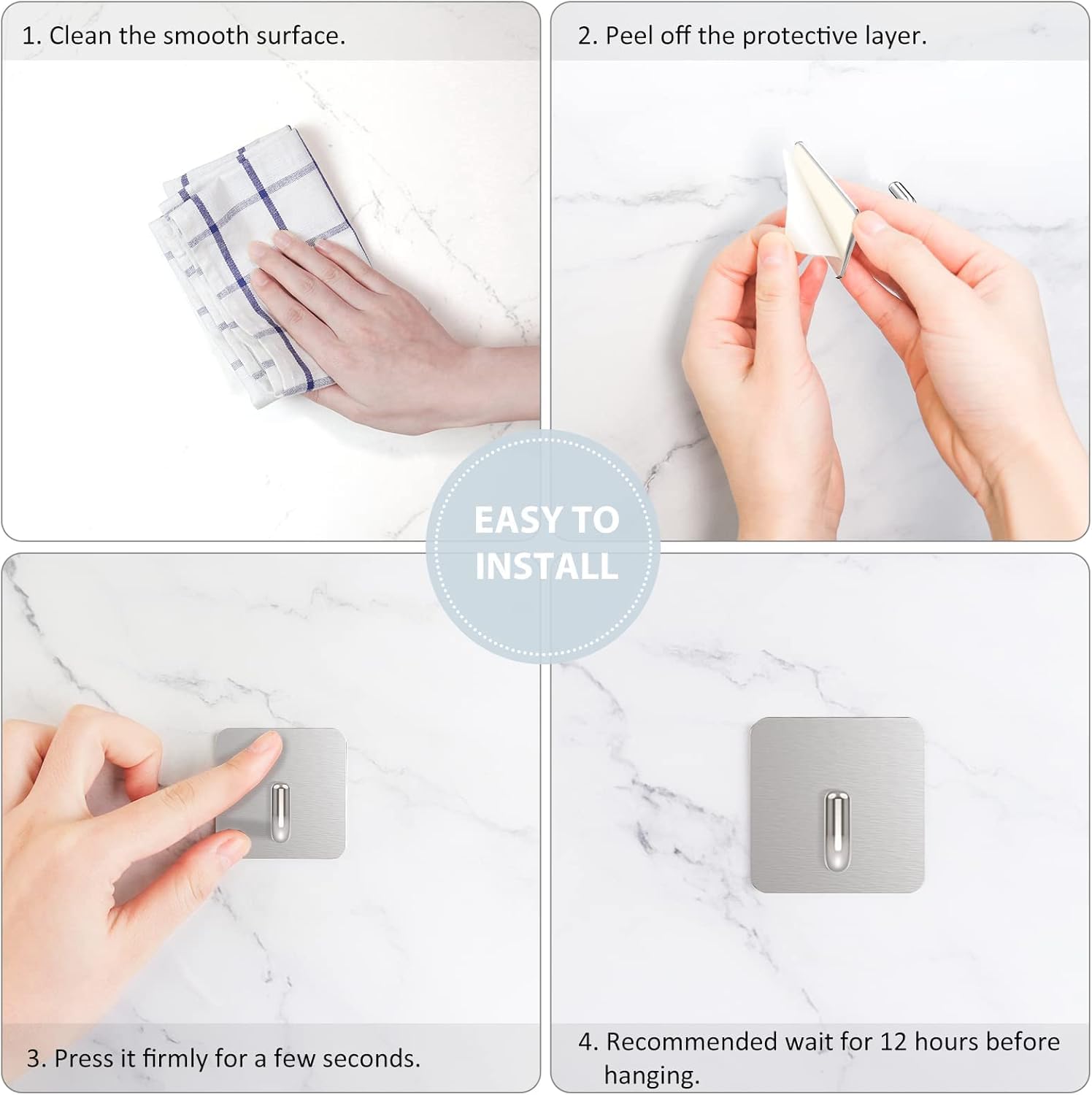 1. Clean the smooth surface.

2. Peel off the protective layer.

EASY TO INSTALL

3. Press it firmly for a few seconds.

4. Recommended wait for 12 hours before hanging.