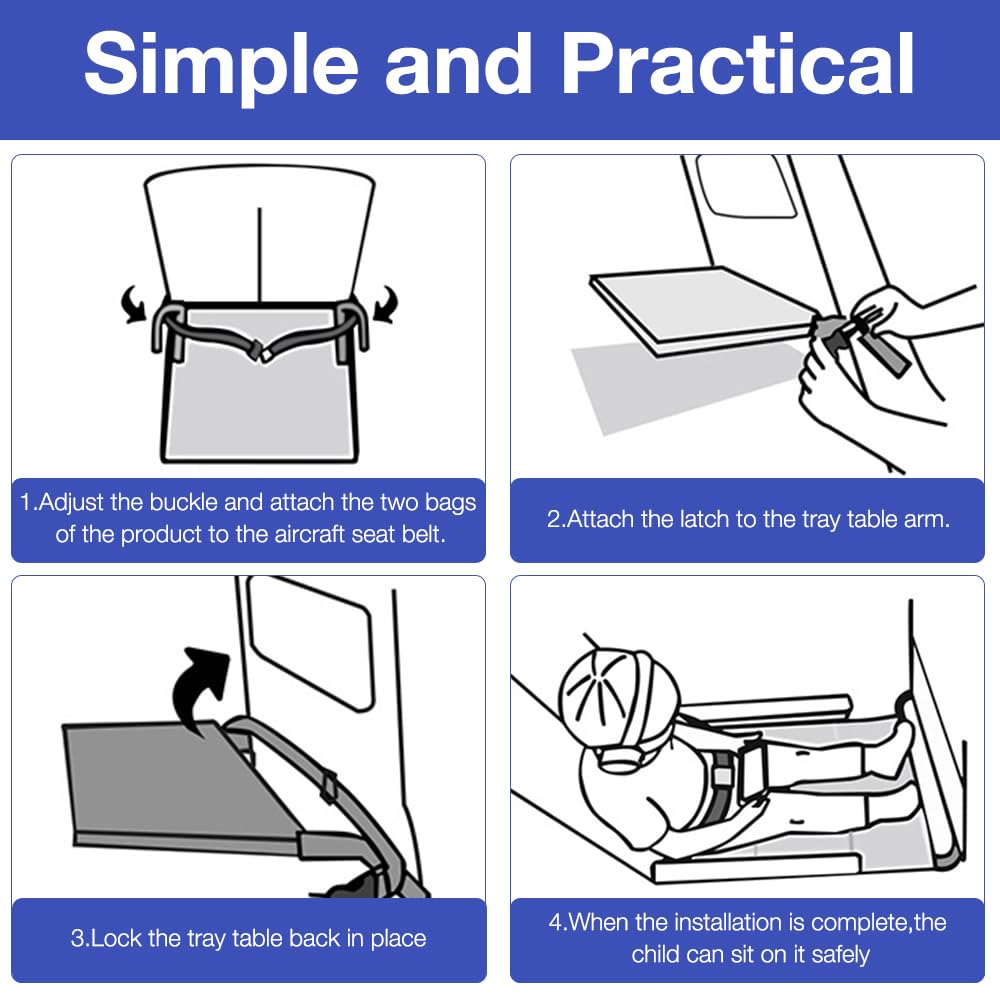 Simple and Practical

1.Adjust the buckle and attach the two bags of the product to the aircraft seat belt.

2.Attach the latch to the tray table arm.

3.Lock the tray table back in place

4.When the installation is complete,the child can sit on it safely