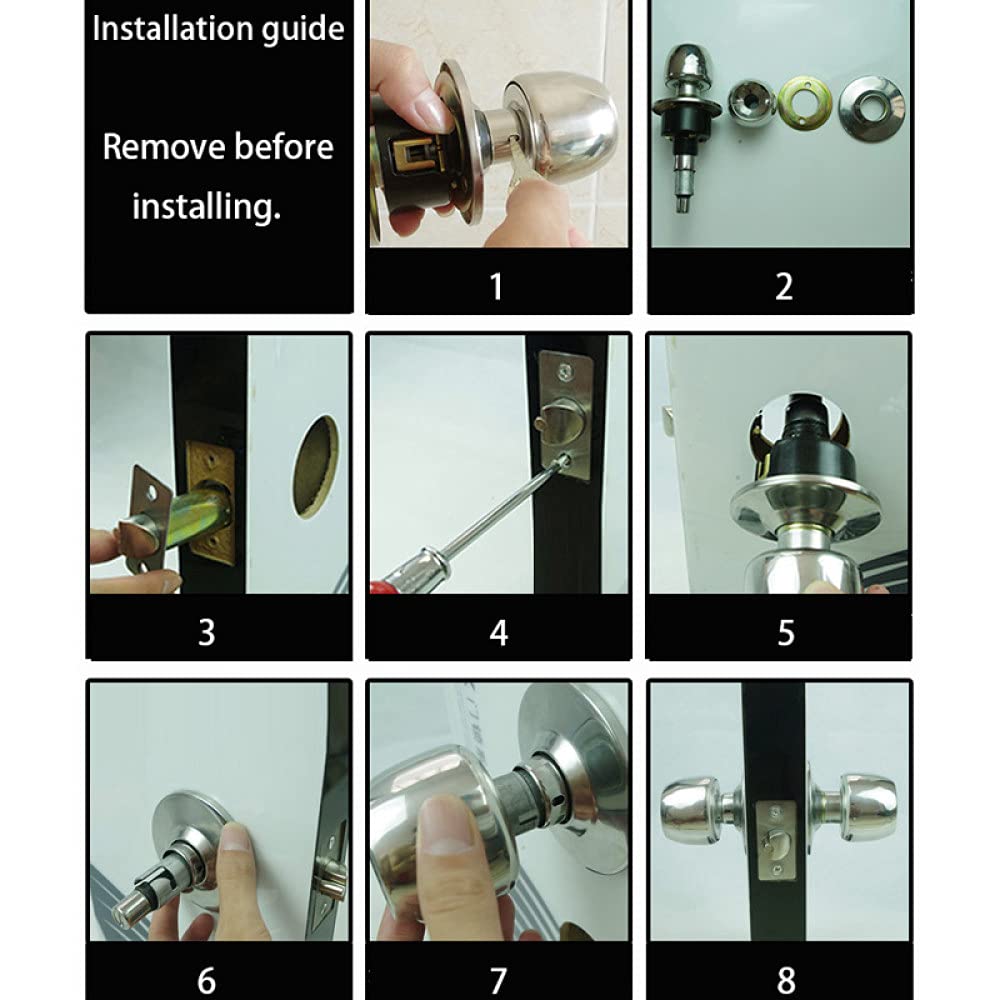 Installation guide

Remove before installing.

1

2

3

4

5

6

7

8