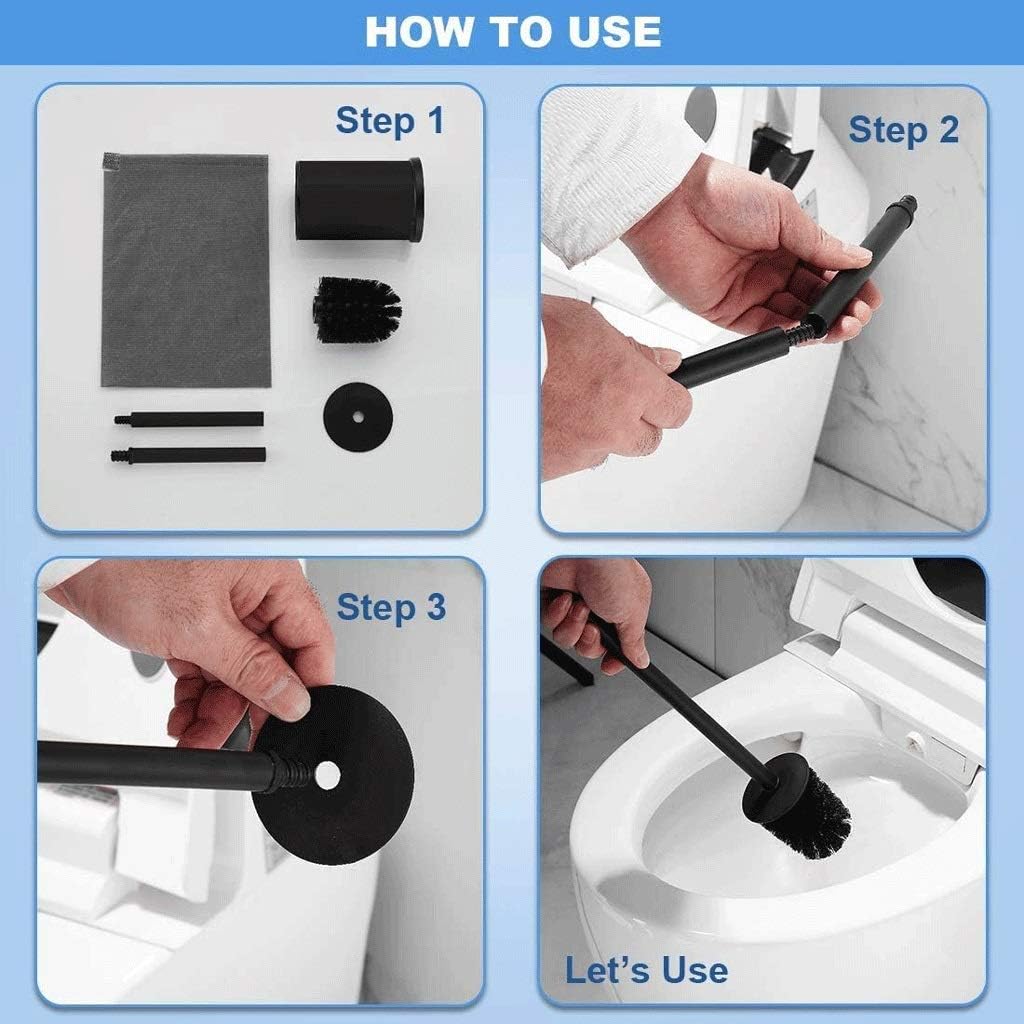 HOW TO USE

Step 1

Step 2

Step 3

Let's Use