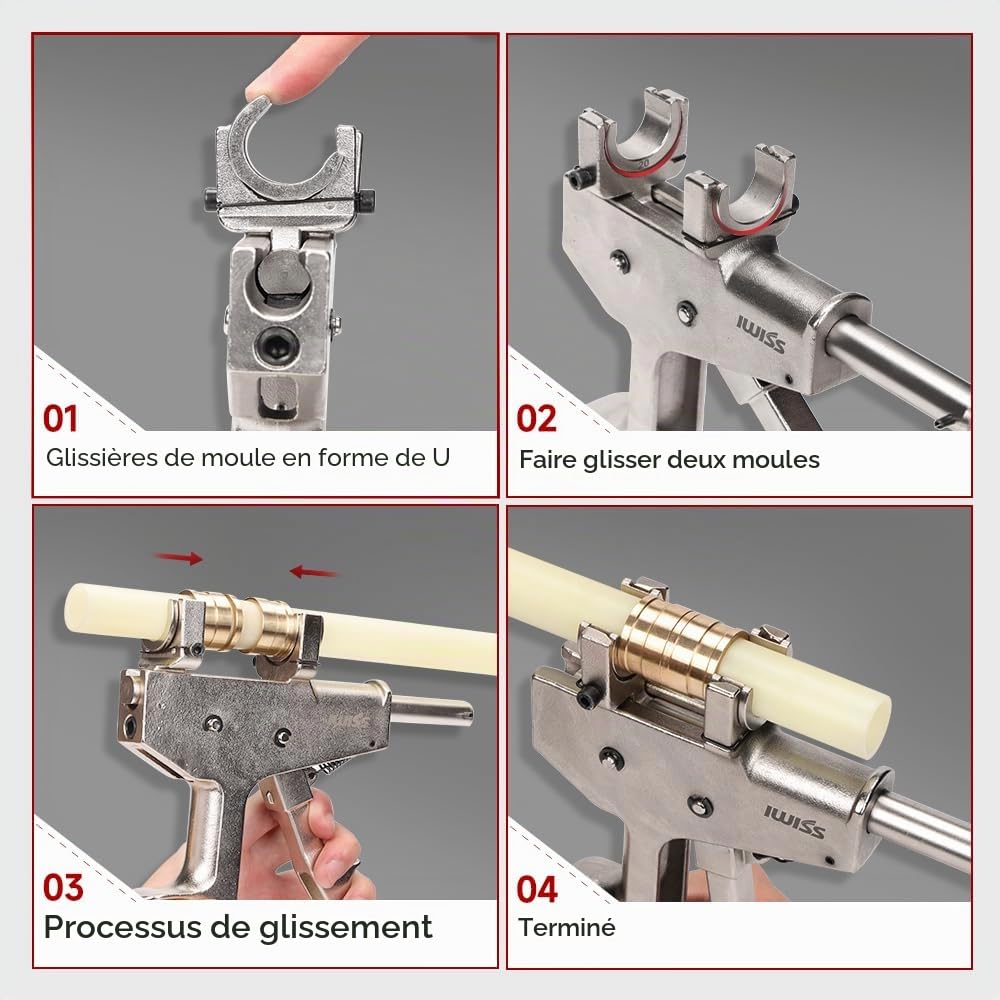 01
Glissières de moule en forme de U

IWISS

02
Faire glisser deux moules

IWISS

03
Processus de glissement

IWISS

04
Terminé