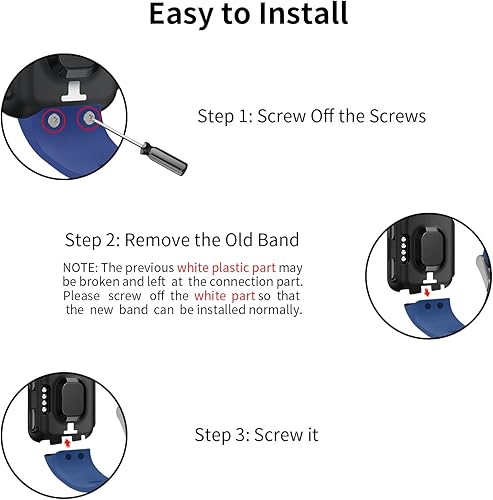 Easy to Install

Step 1: Screw Off the Screws

Step 2: Remove the Old Band

NOTE: The previous white plastic part may be broken and left at the connection part. Please screw off the white part so that the new band can be installed normally.

Step 3: Screw it