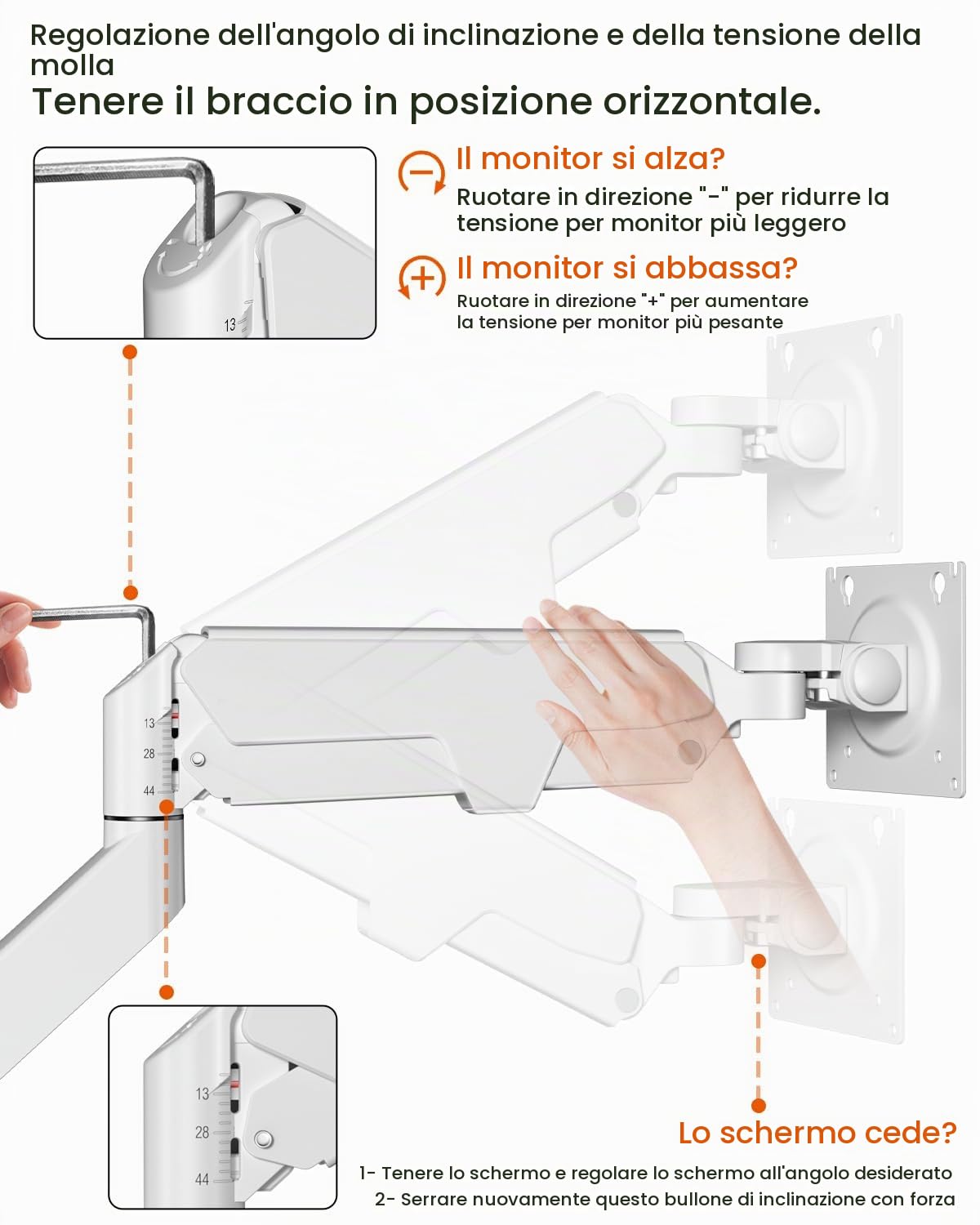 Regolazione dell'angolo di inclinazione e della tensione della molla
Tenere il braccio in posizione orizzontale.

13

Il monitor si alza?
Ruotare in direzione "-" per ridurre la tensione per monitor più leggero

Il monitor si abbassa?
Ruotare in direzione "+" per aumentare la tensione per monitor più pesante

13
28
44

13
28
44

Lo schermo cede?
1- Tenere lo schermo e regolare lo schermo all'angolo desiderato
2- Serrare nuovamente questo bullone di inclinazione con forza