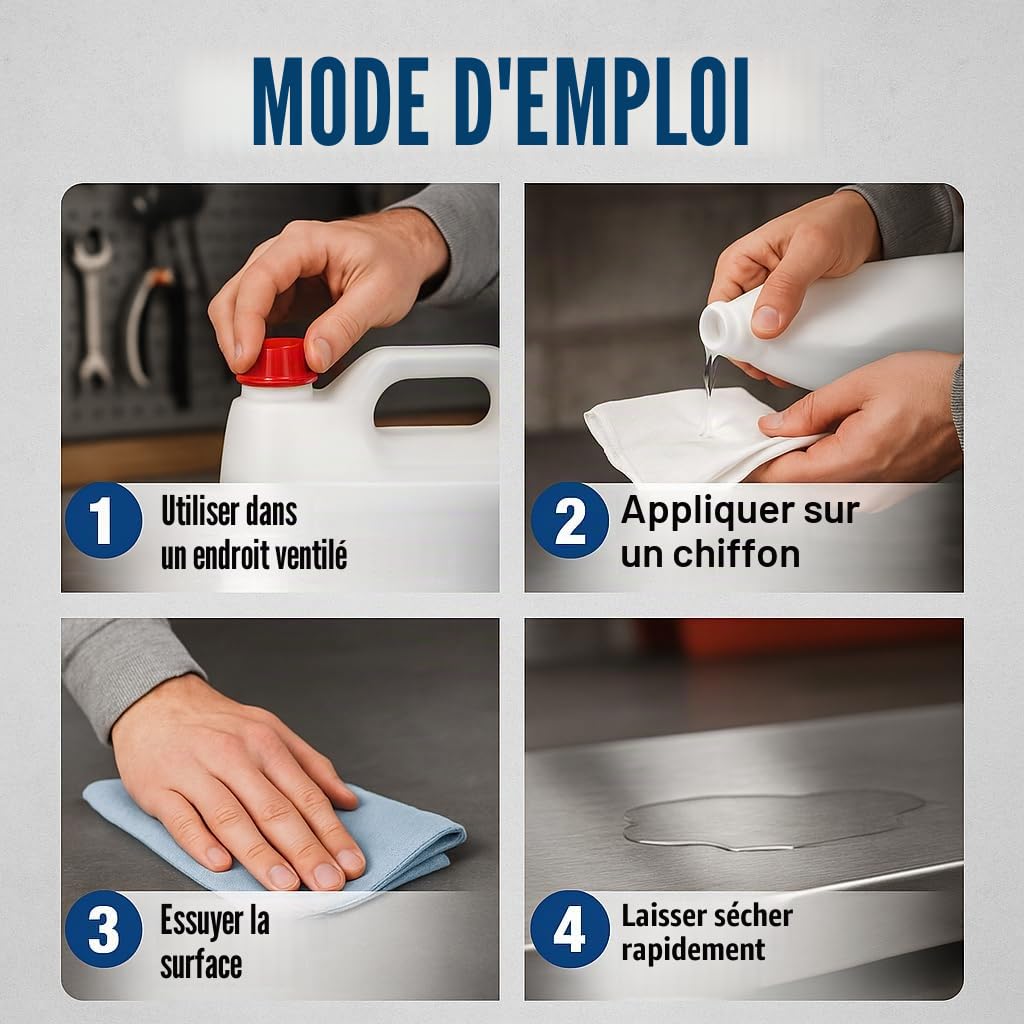 MODE D'EMPLOI

1 Utiliser dans un endroit ventilé

2 Appliquer sur un chiffon

3 Essuyer la surface

4 Laisser sécher rapidement