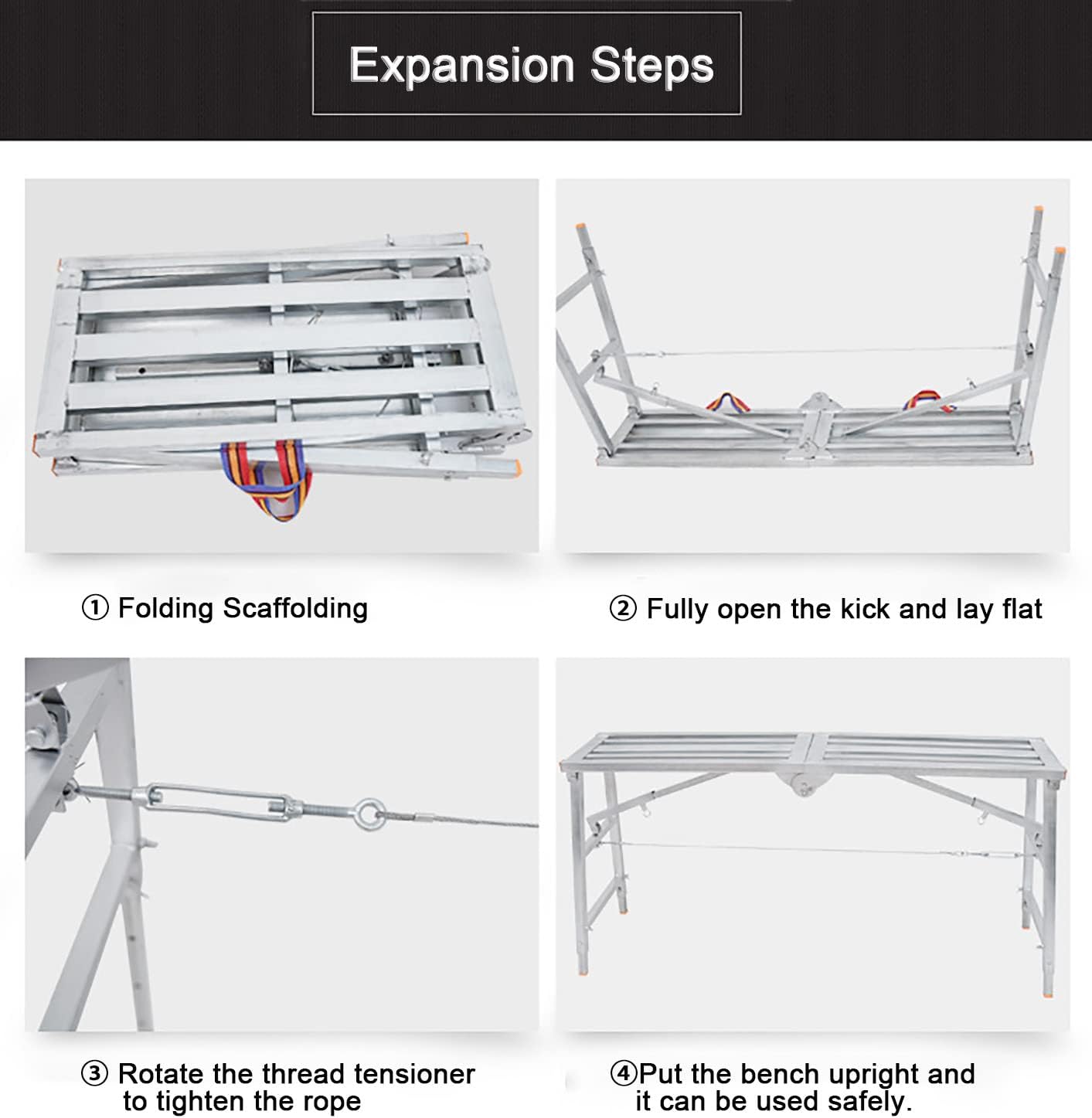 Expansion Steps

① Folding Scaffolding

② Fully open the kick and lay flat

③ Rotate the thread tensioner to tighten the rope

④Put the bench upright and it can be used safely.