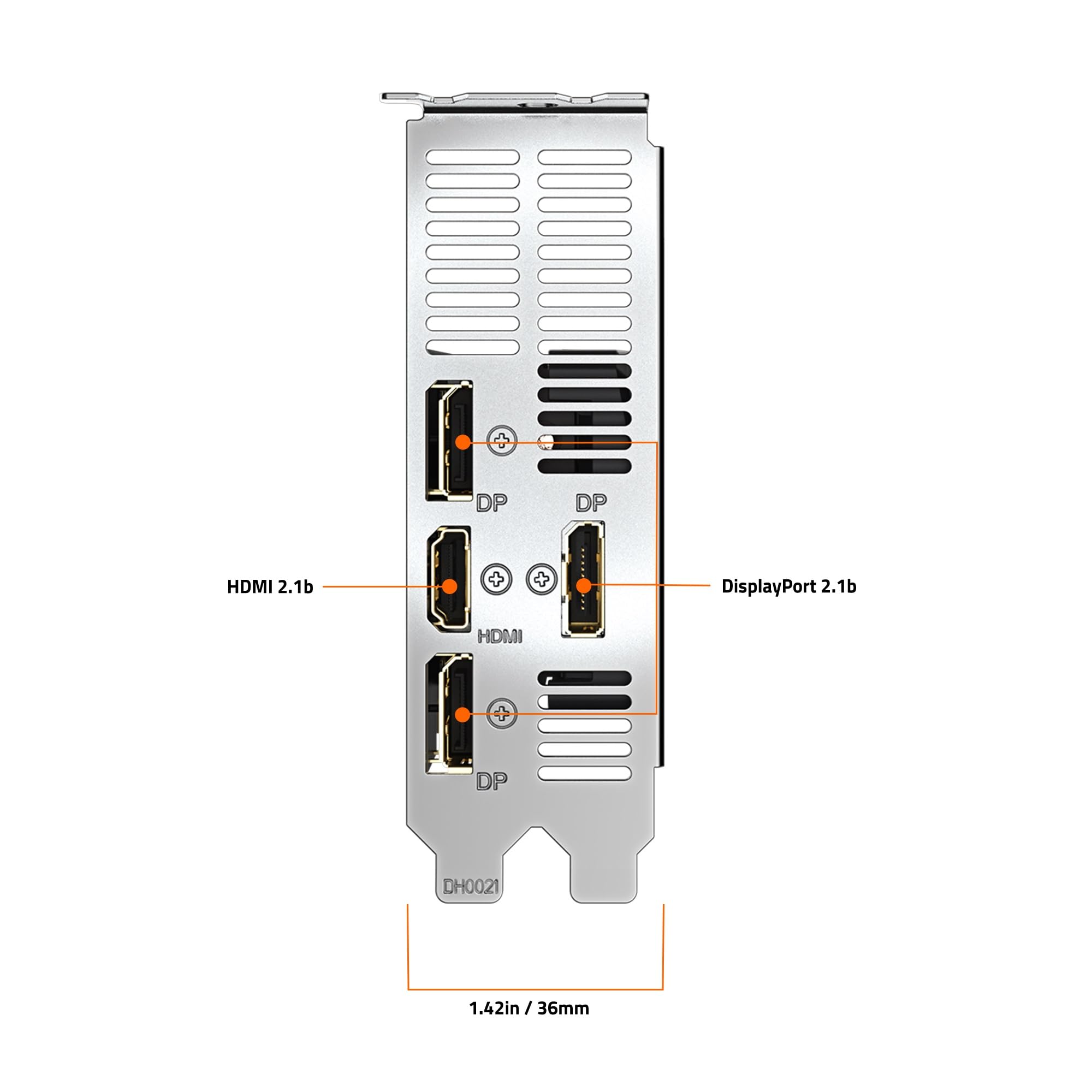 DP

DP

HDMI 2.1b

DisplayPort 2.1b

HDMI

DP

DH0021

1.42in / 36mm