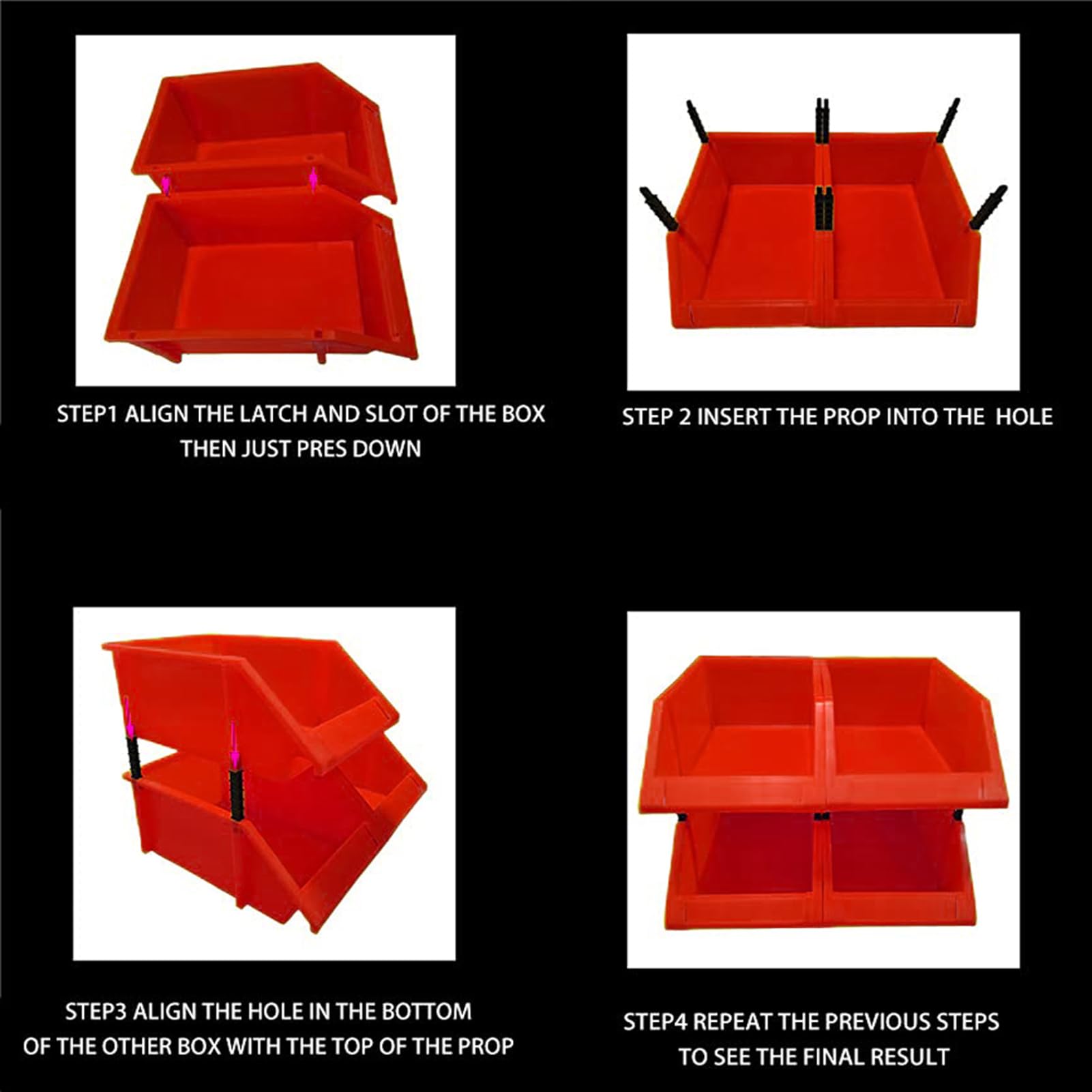 STEP1 ALIGN THE LATCH AND SLOT OF THE BOX THEN JUST PRES DOWN

STEP 2 INSERT THE PROP INTO THE HOLE

STEP3 ALIGN THE HOLE IN THE BOTTOM OF THE OTHER BOX WITH THE TOP OF THE PROP

STEP4 REPEAT THE PREVIOUS STEPS TO SEE THE FINAL RESULT