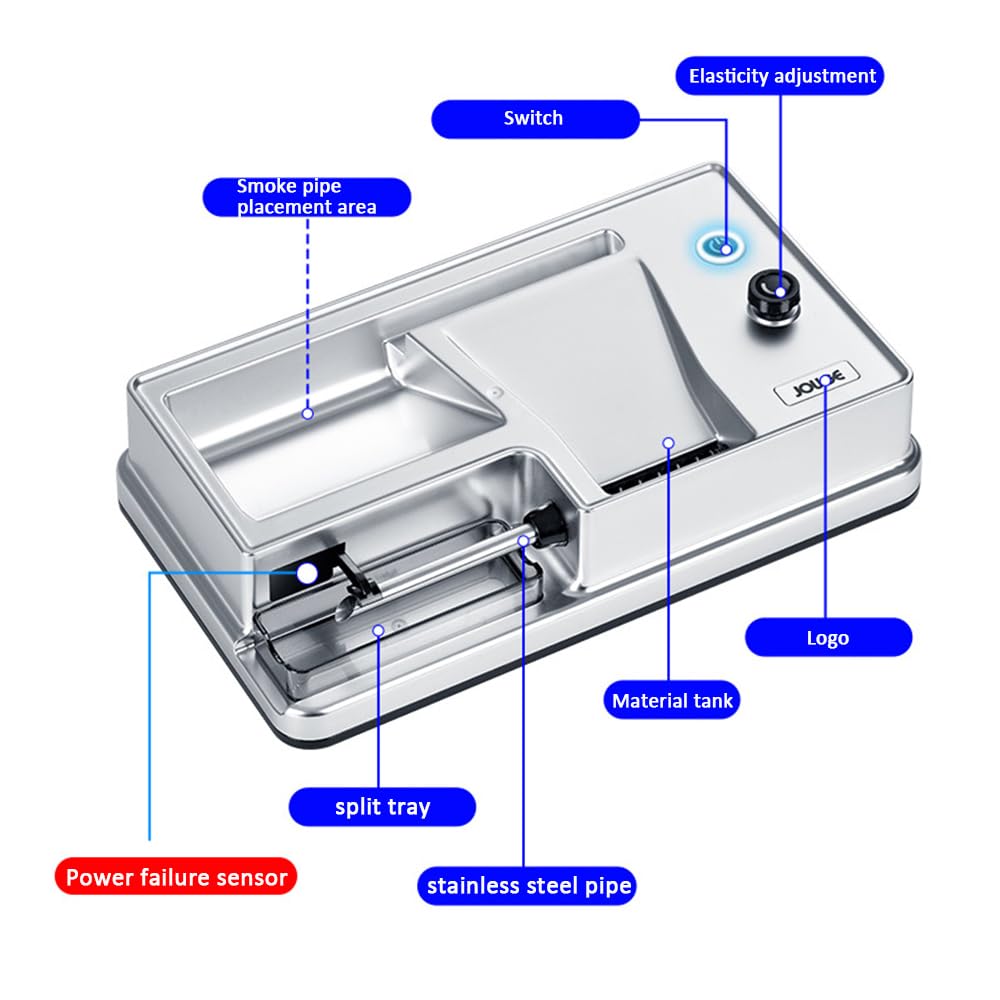 Elasticity adjustment

Switch

Smoke pipe placement area

JOUOE

Logo

Material tank

split tray

Power failure sensor

stainless steel pipe