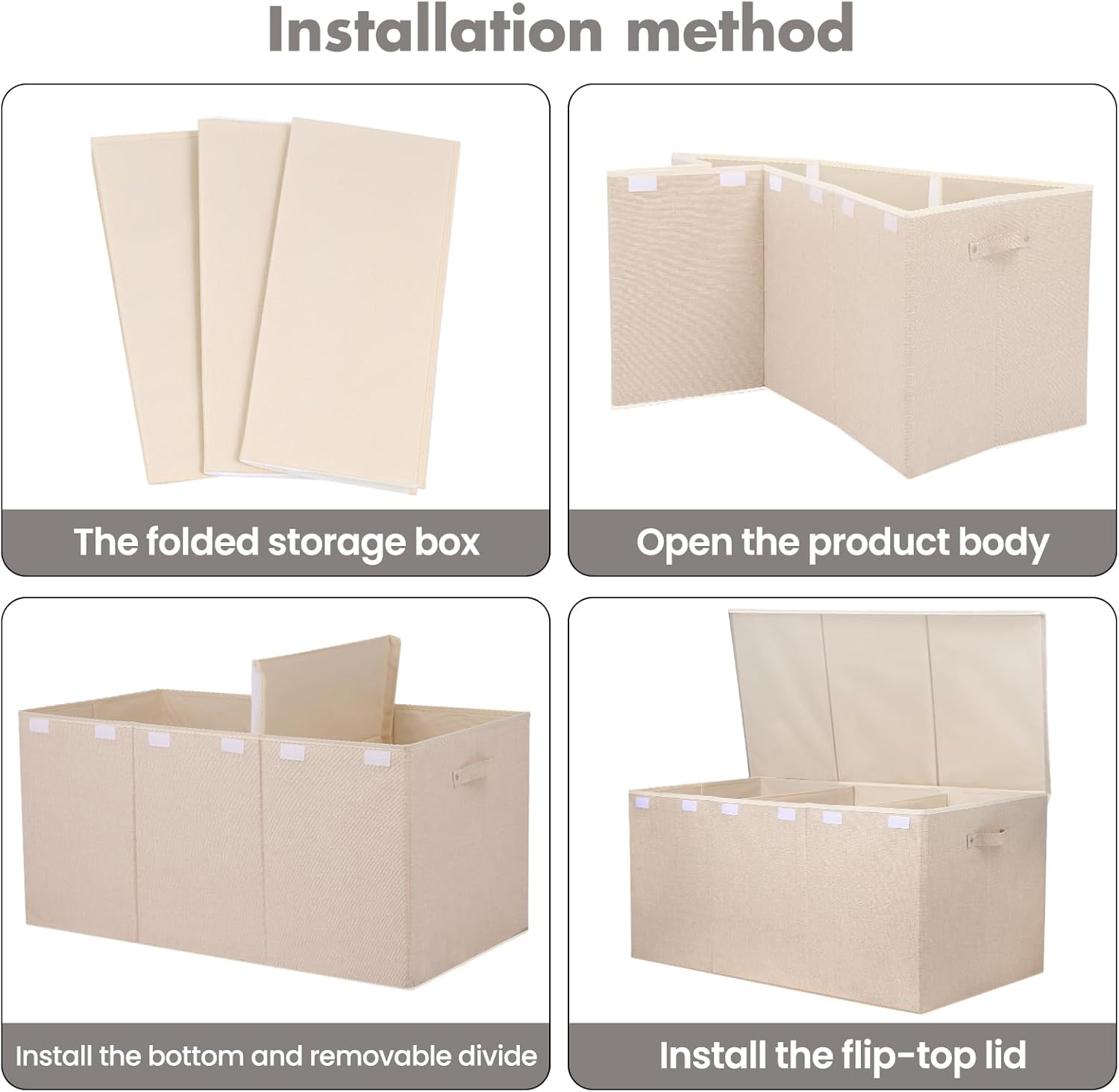 Installation method

The folded storage box

Open the product body

Install the bottom and removable divide

Install the flip-top lid