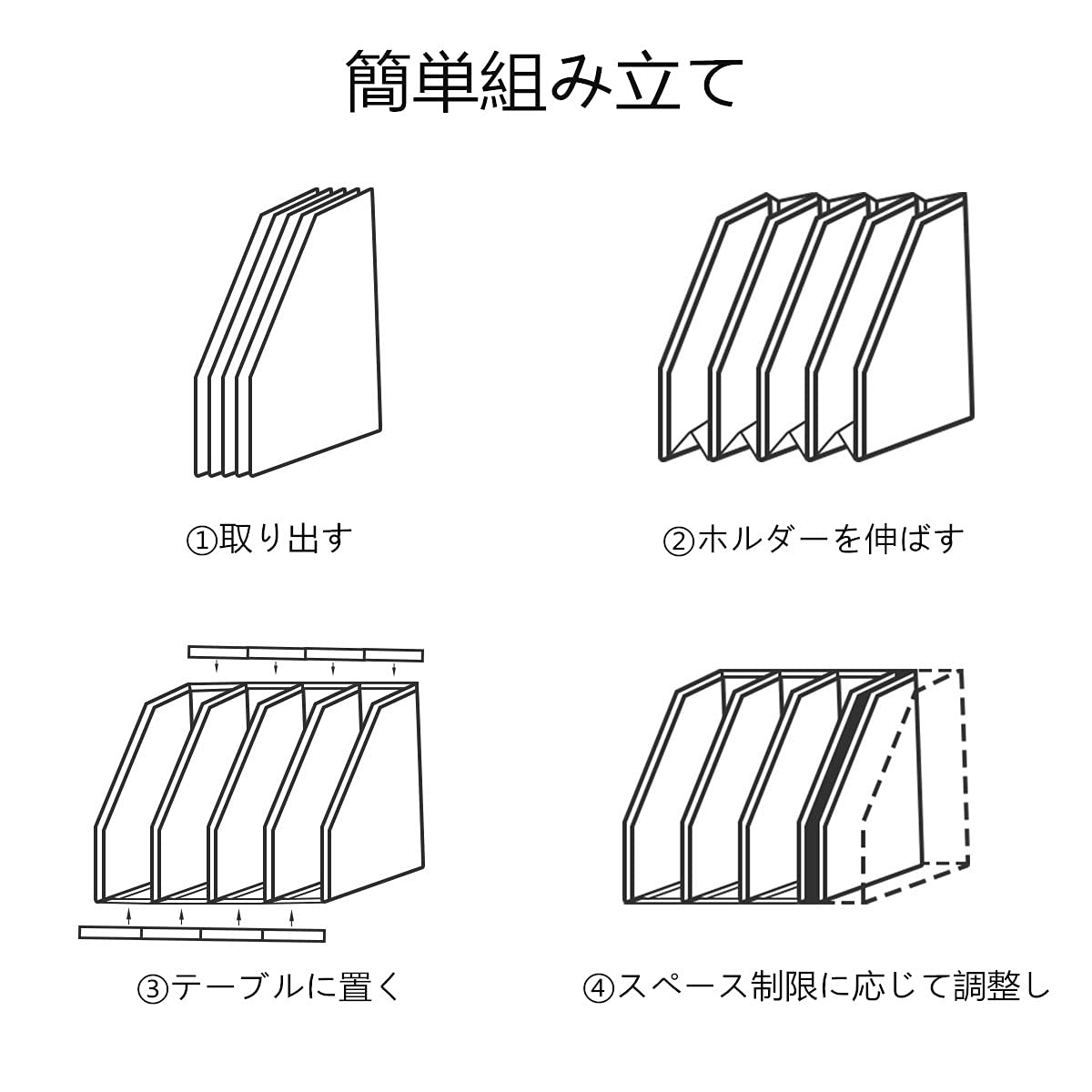 簡単組み立て

①取り出す

②ホルダーを伸ばす

③テーブルに置く

④スペース制限に応じて調整し