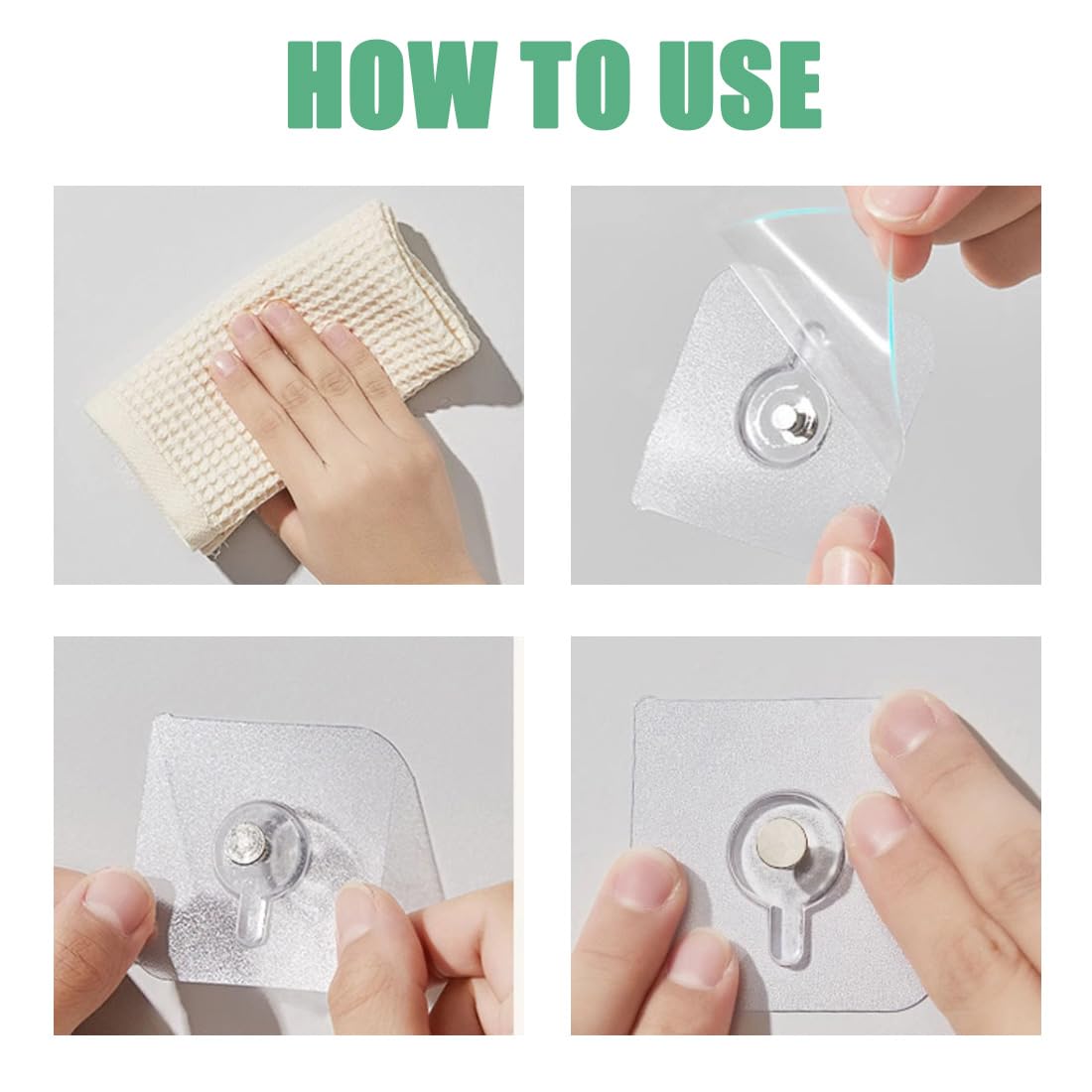 HOW TO USE