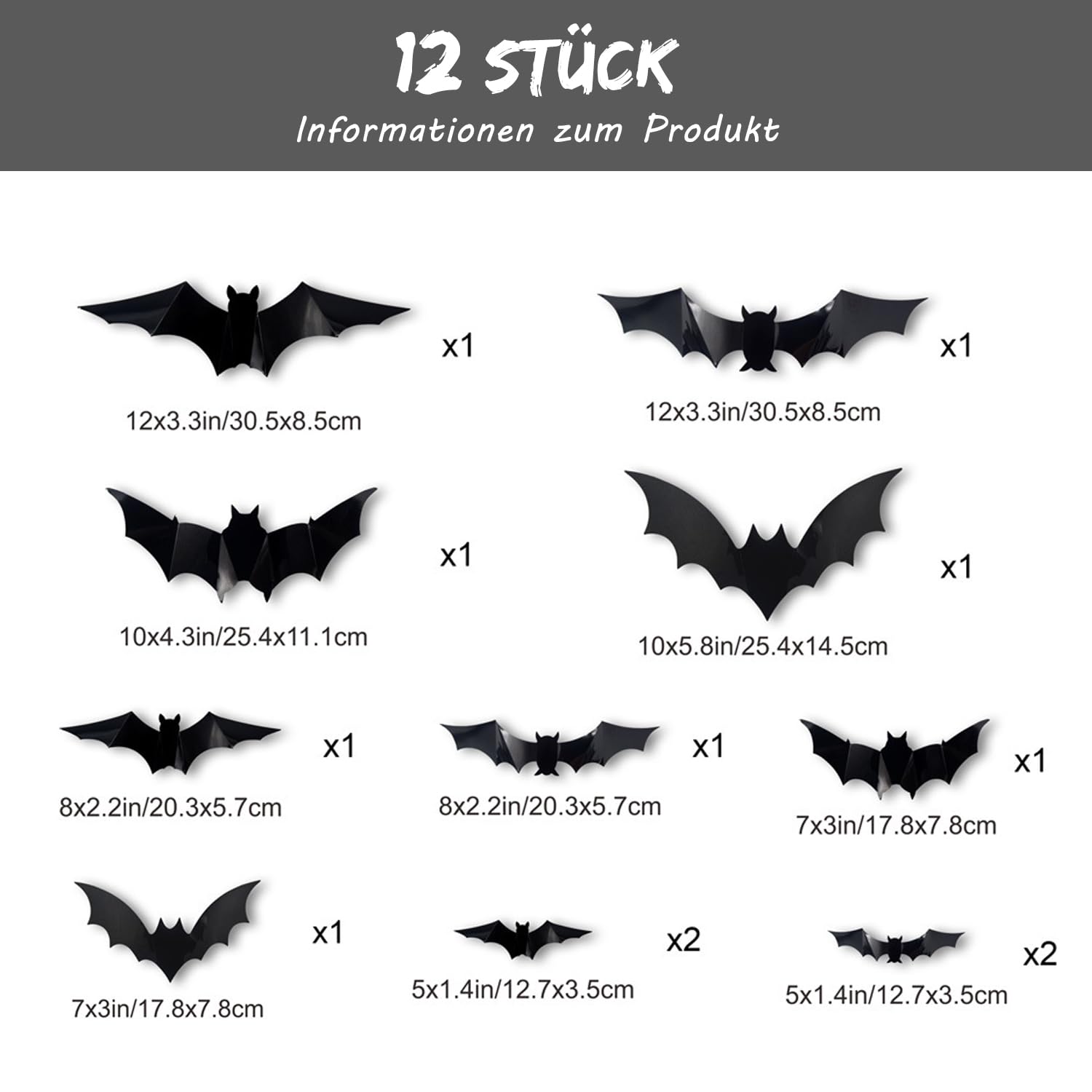 12 STÜCK
Informationen zum Produkt

x1
12x3.3in/30.5x8.5cm

x1
12x3.3in/30.5x8.5cm

x1
10x4.3in/25.4x11.1cm

x1
10x5.8in/25.4x14.5cm

x1
8x2.2in/20.3x5.7cm

x1
8x2.2in/20.3x5.7cm

x1
7x3in/17.8x7.8cm

x1
7x3in/17.8x7.8cm

x2
5x1.4in/12.7x3.5cm

x2
5x1.4in/12.7x3.5cm