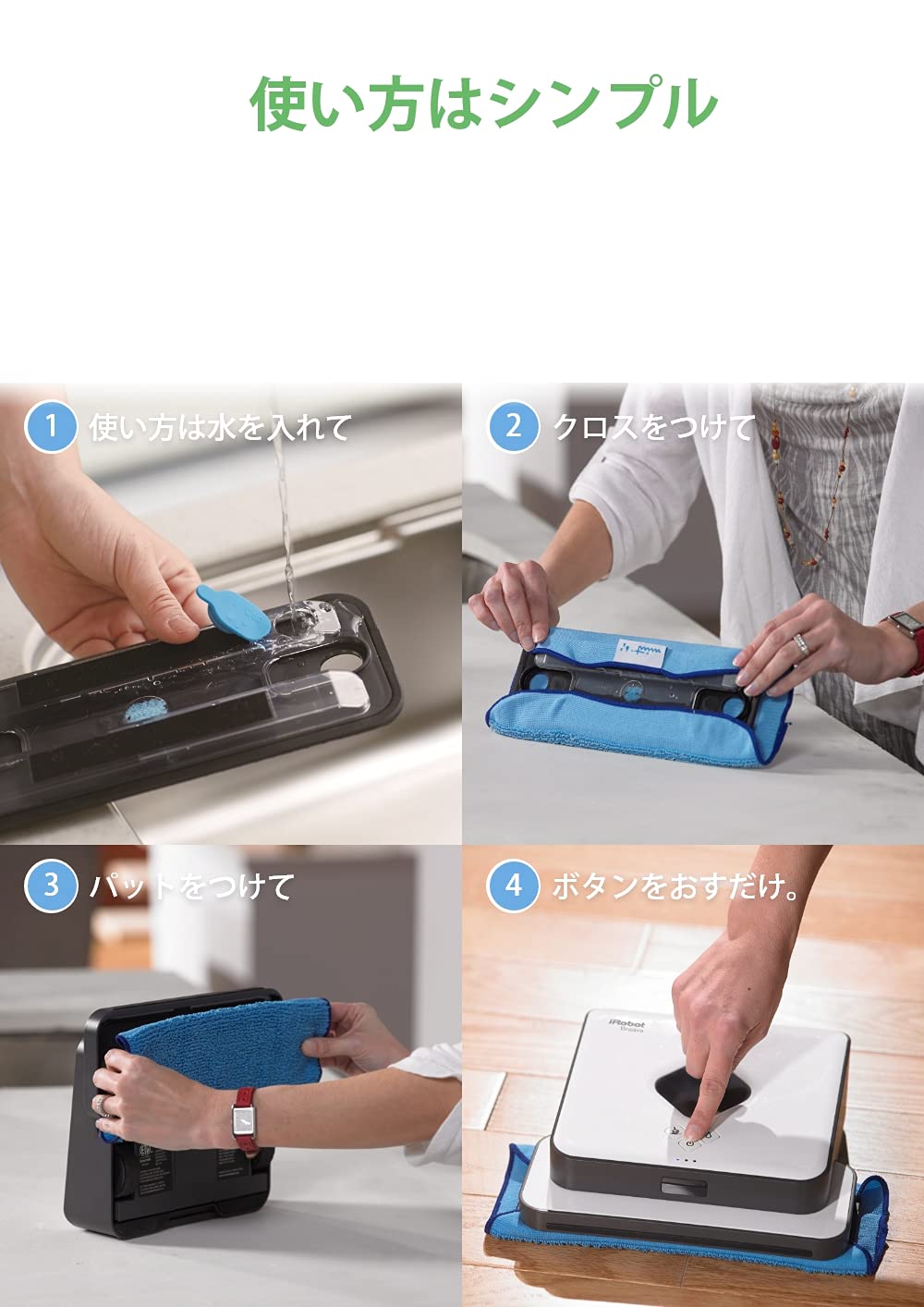 使い方はシンプル

1 使い方は水を入れて

2 クロスをつけて

3 パットをつけて

4 ボタンをおすだけ。

iRobot Braava