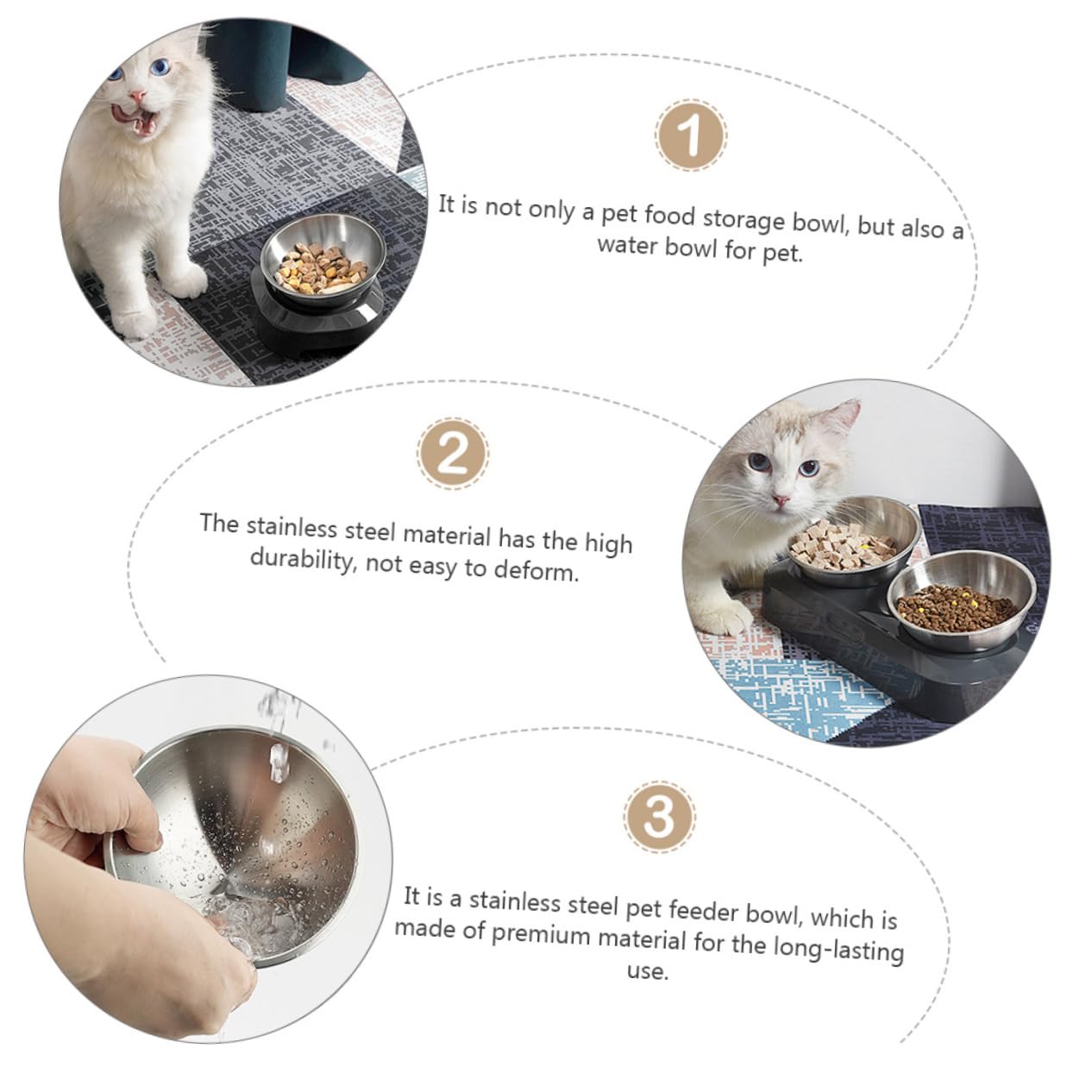 1

It is not only a pet food storage bowl, but also a water bowl for pet.

2

The stainless steel material has the high durability, not easy to deform.

3

It is a stainless steel pet feeder bowl, which is made of premium material for the long-lasting use.