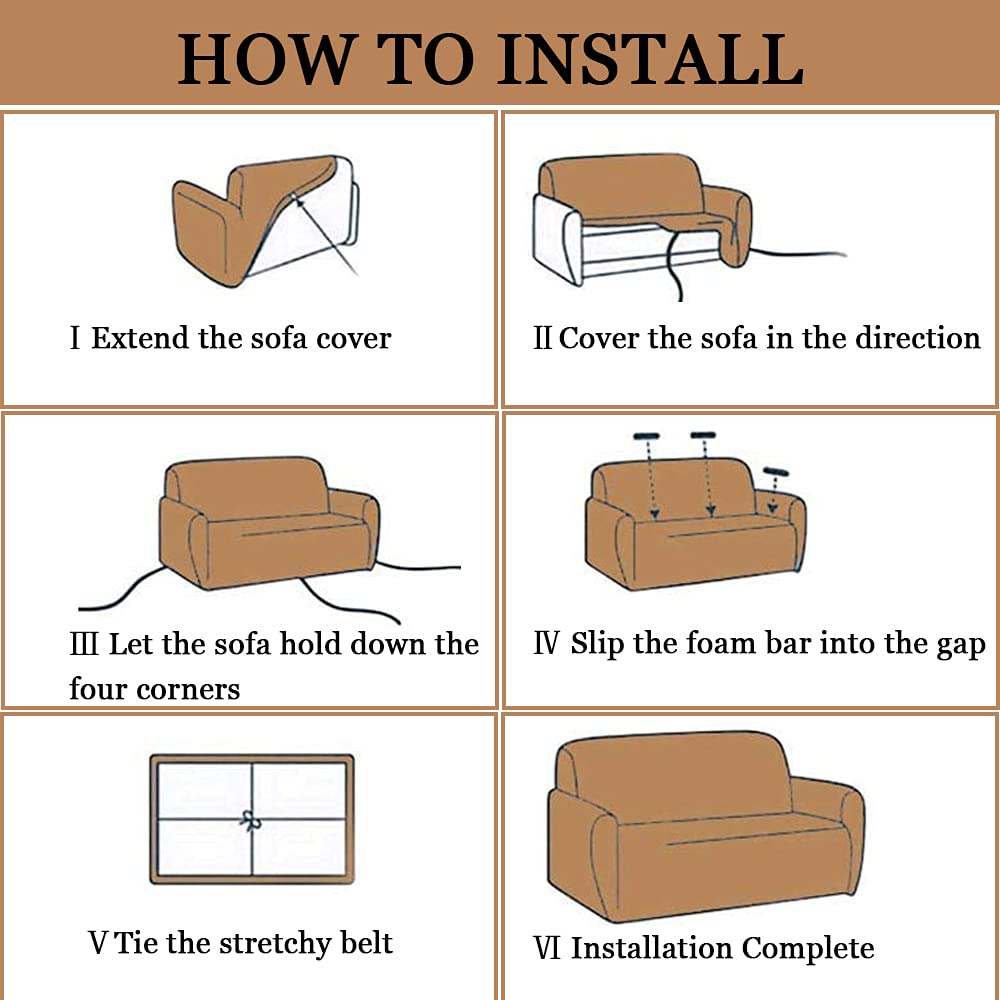 HOW TO INSTALL

Ⅰ Extend the sofa cover

Ⅱ Cover the sofa in the direction

Ⅲ Let the sofa hold down the four corners

Ⅳ Slip the foam bar into the gap

Ⅴ Tie the stretchy belt

Ⅵ Installation Complete