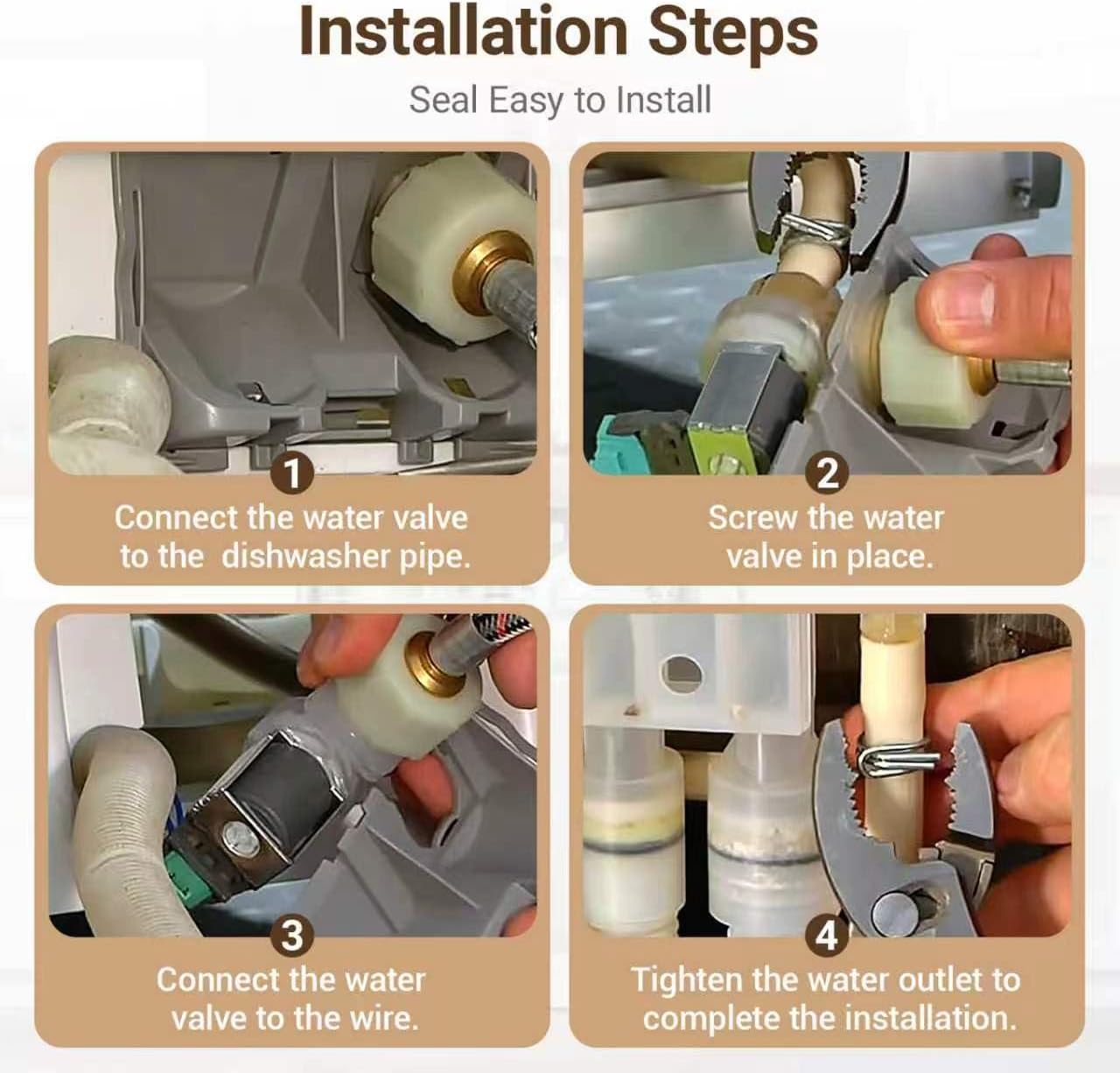 Installation Steps

Seal Easy to Install

1
Connect the water valve to the  dishwasher pipe.

2
Screw the water valve in place.

3
Connect the water valve to the wire.

4
Tighten the water outlet to complete the installation.