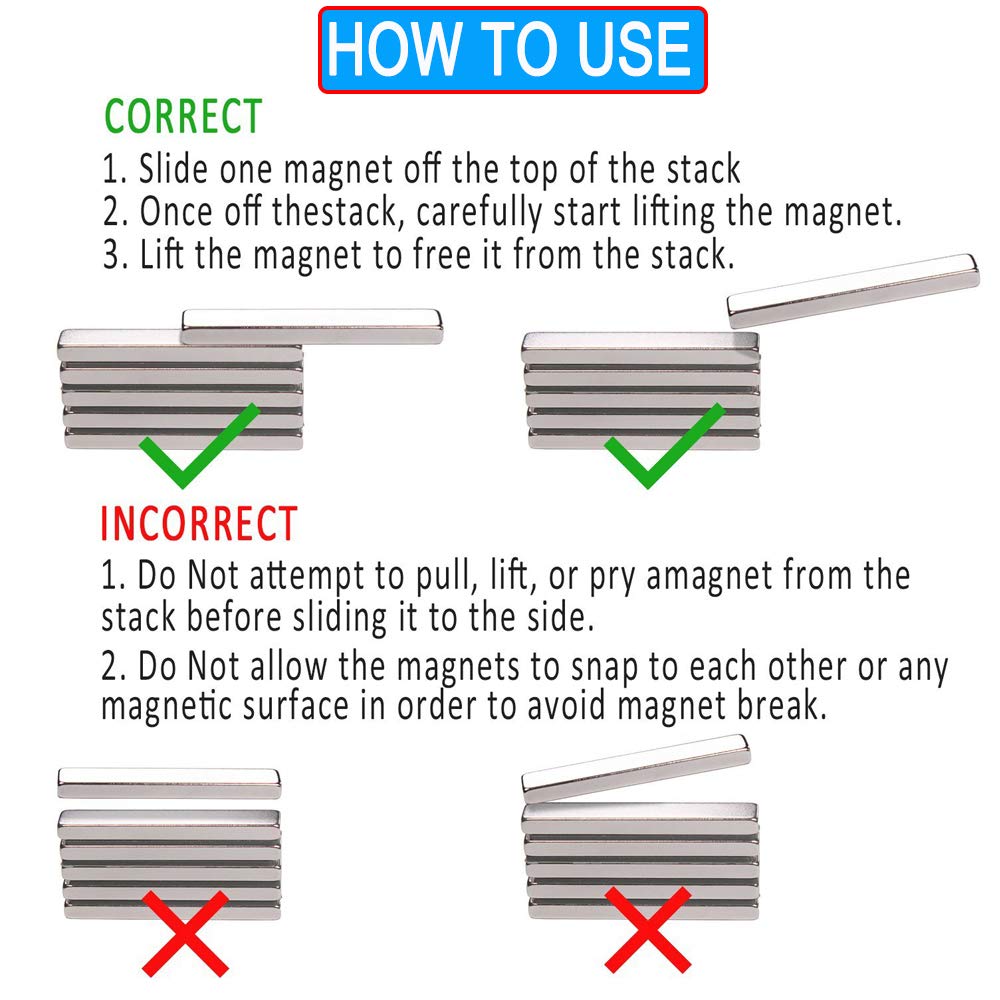 HOW TO USE

CORRECT

1. Slide one magnet off the top of the stack
2. Once off thestack, carefully start lifting the magnet.
3. Lift the magnet to free it from the stack.

INCORRECT

1. Do Not attempt to pull, lift, or pry amagnet from the stack before sliding it to the side.

2. Do Not allow the magnets to snap to each other or any magnetic surface in order to avoid magnet break.